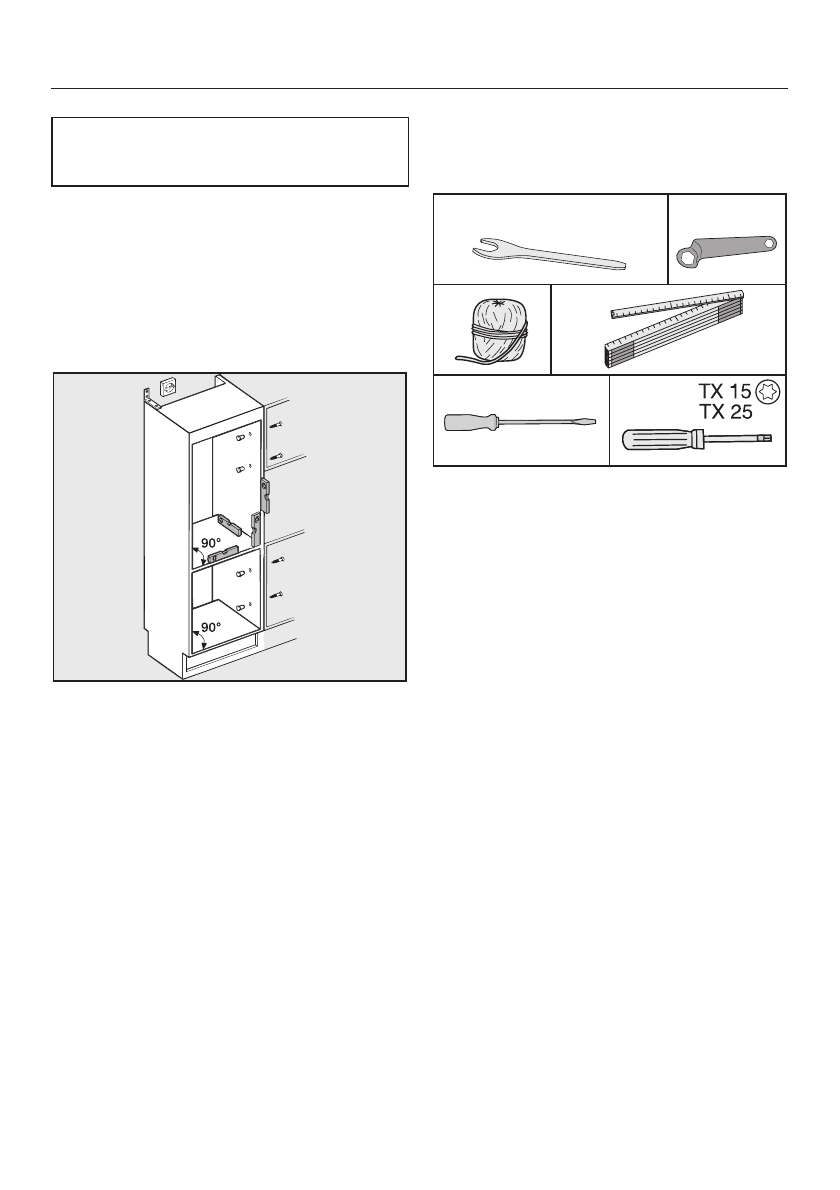 90°

90°

TX 15
TX 25