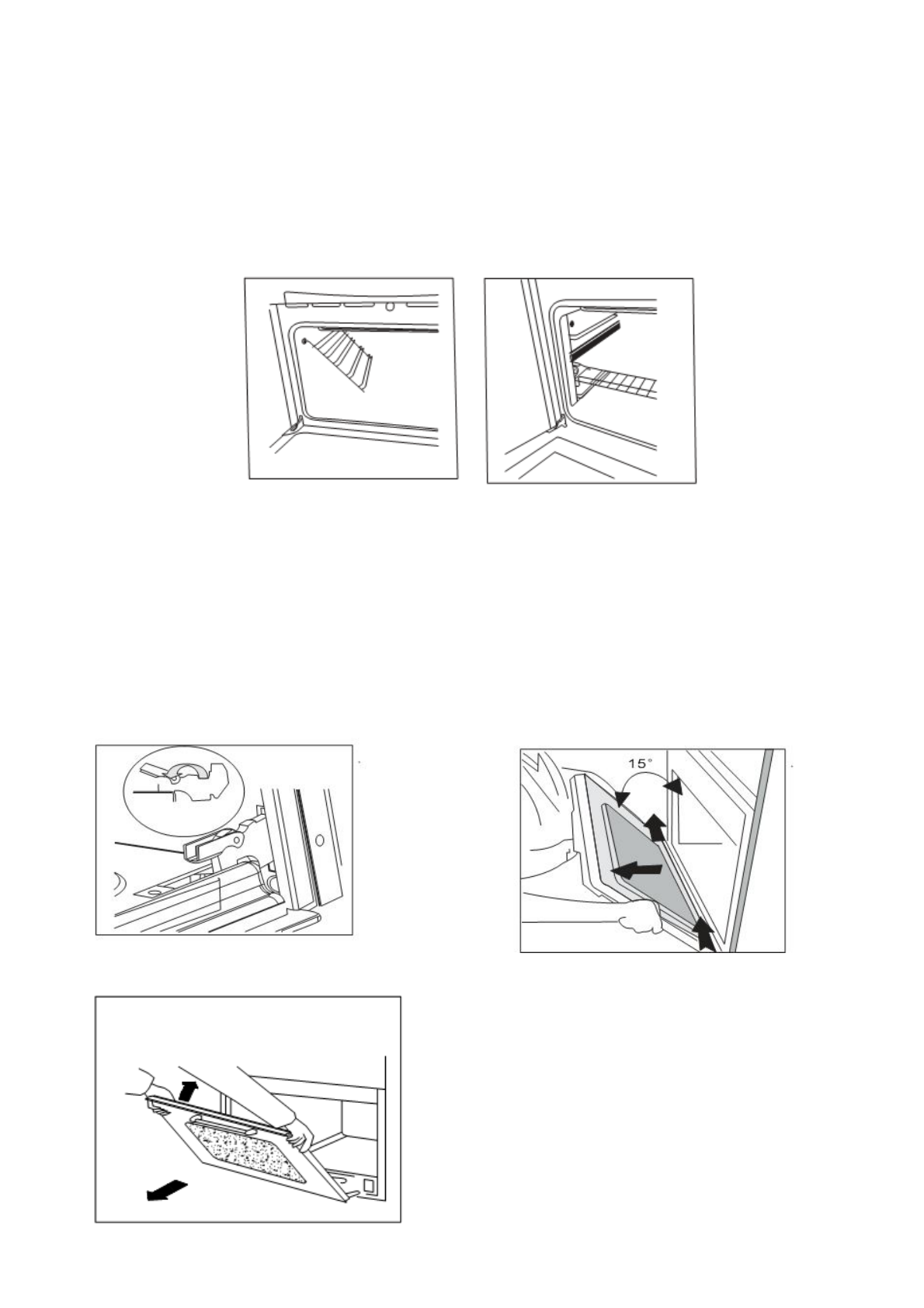 15°