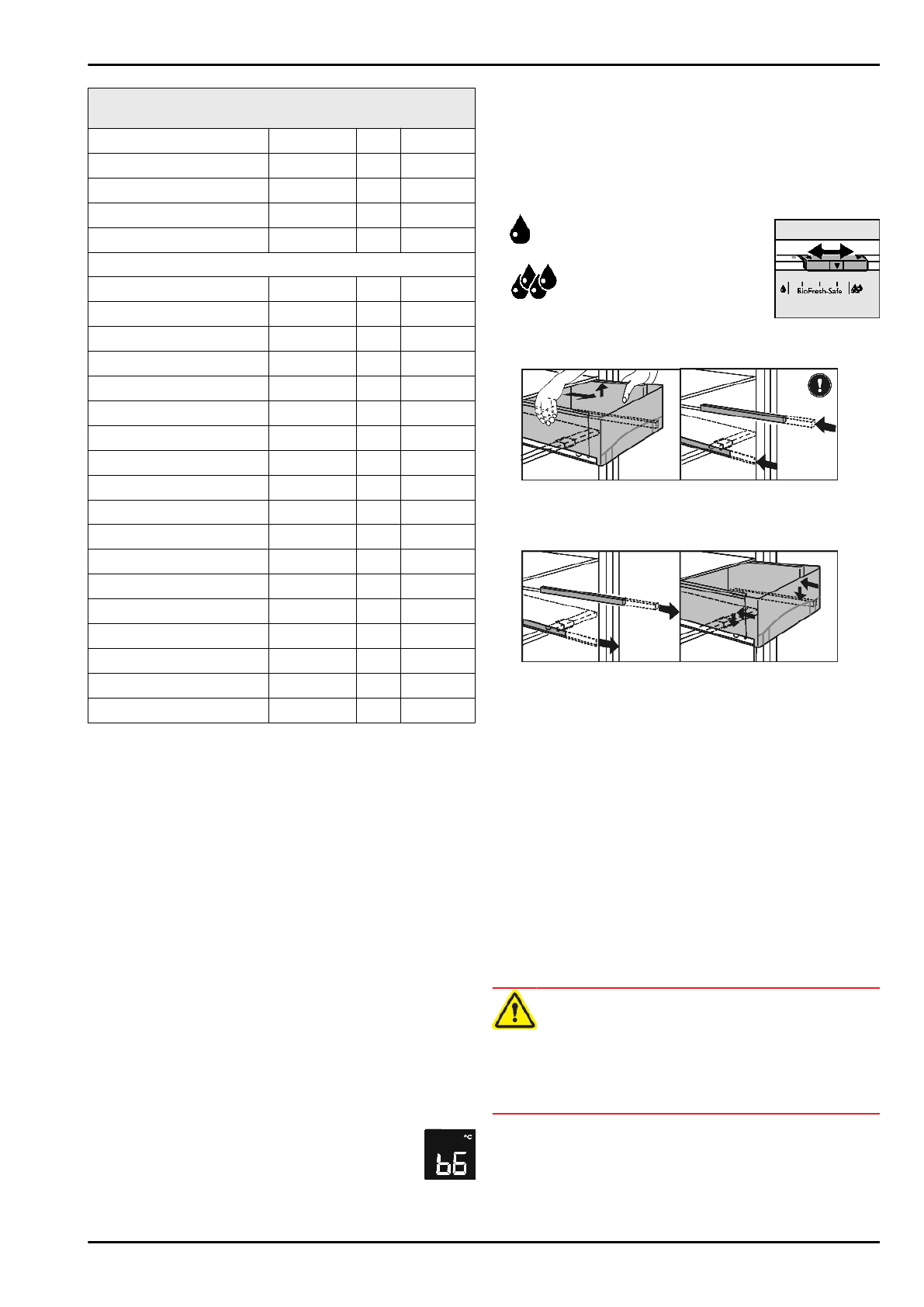 BioFresh-Safe

°C

b6