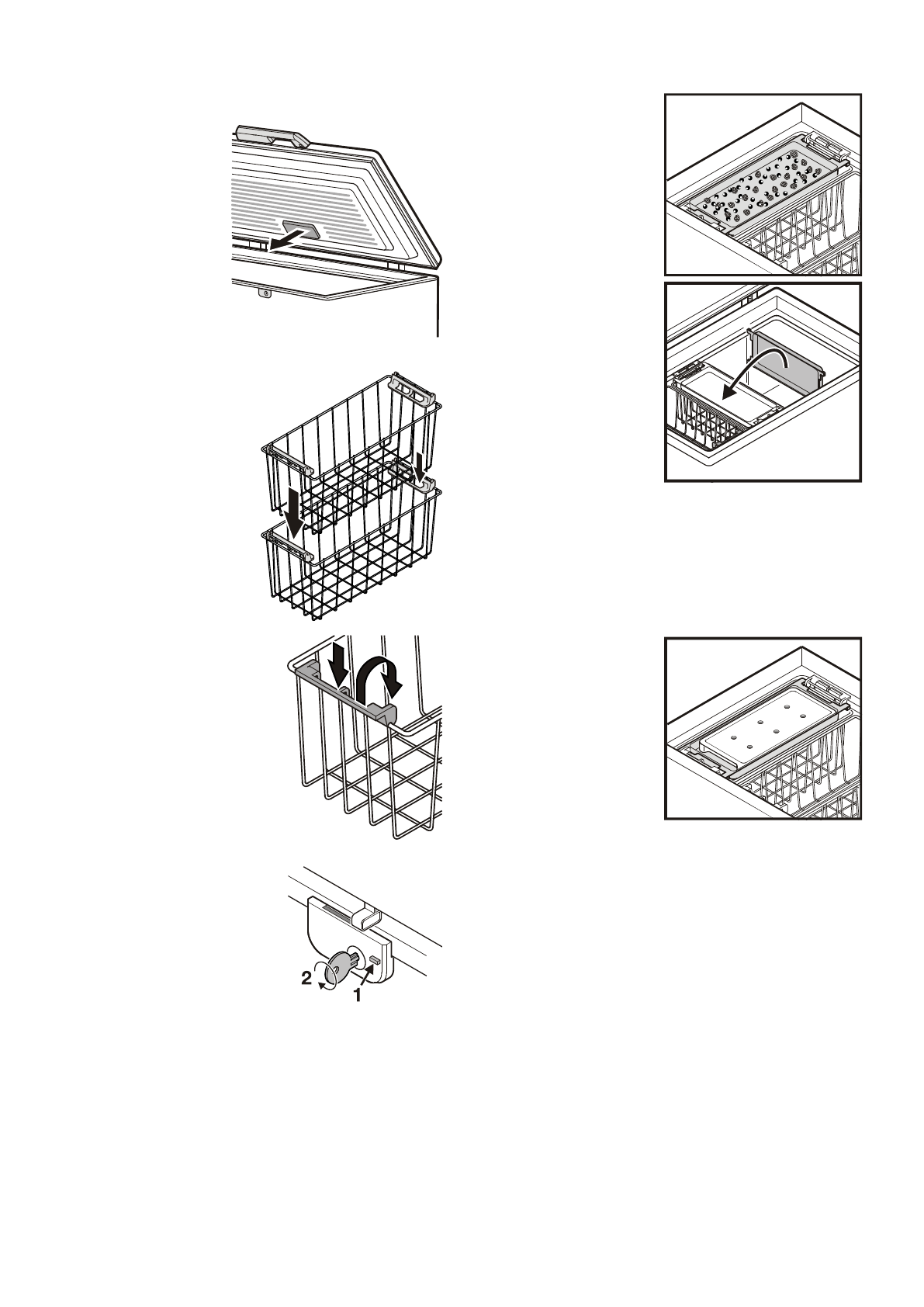 2
1