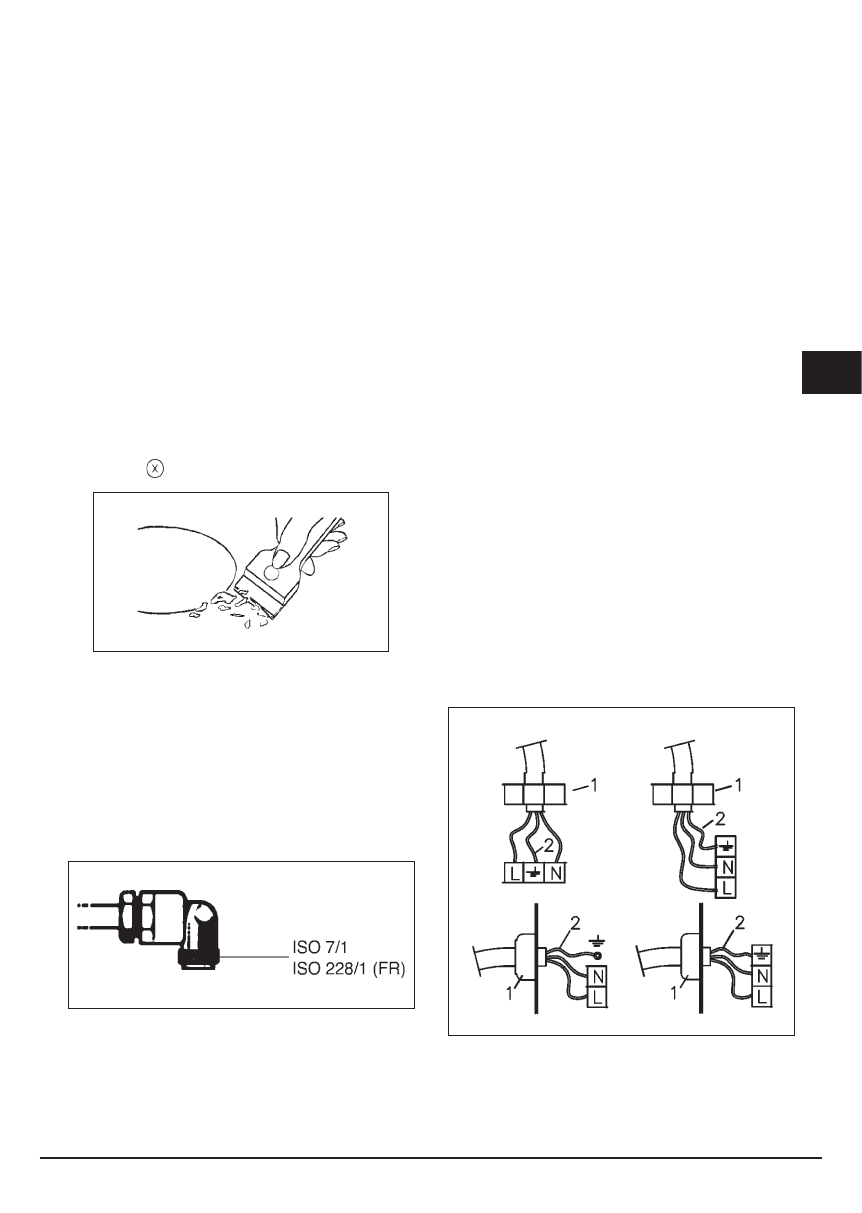 X

ISO 7/1
ISO 228/1 (FR)

1
2
L
N
1
2
N
L
2
N
L
1
2
N
L
1