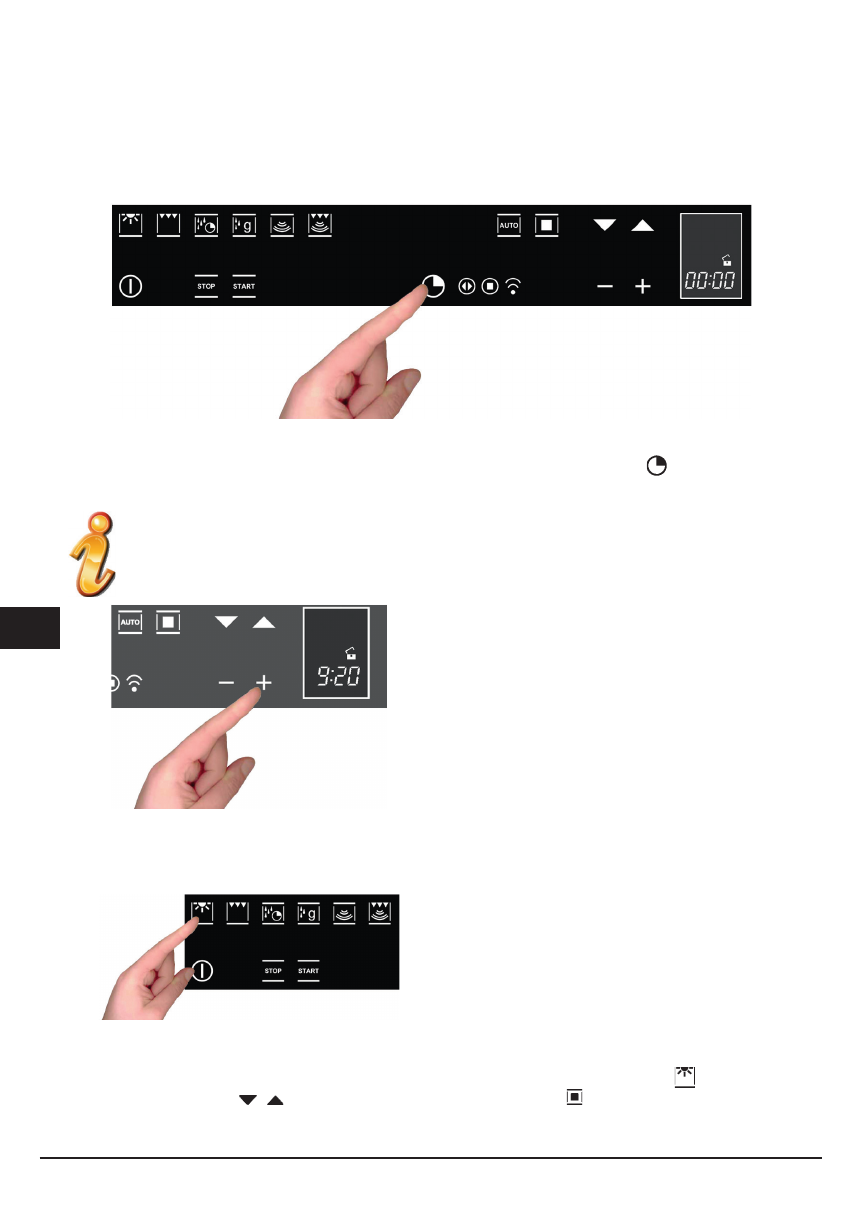 AUTO

STOP START

00:00

AUTO

9:20

STOP START