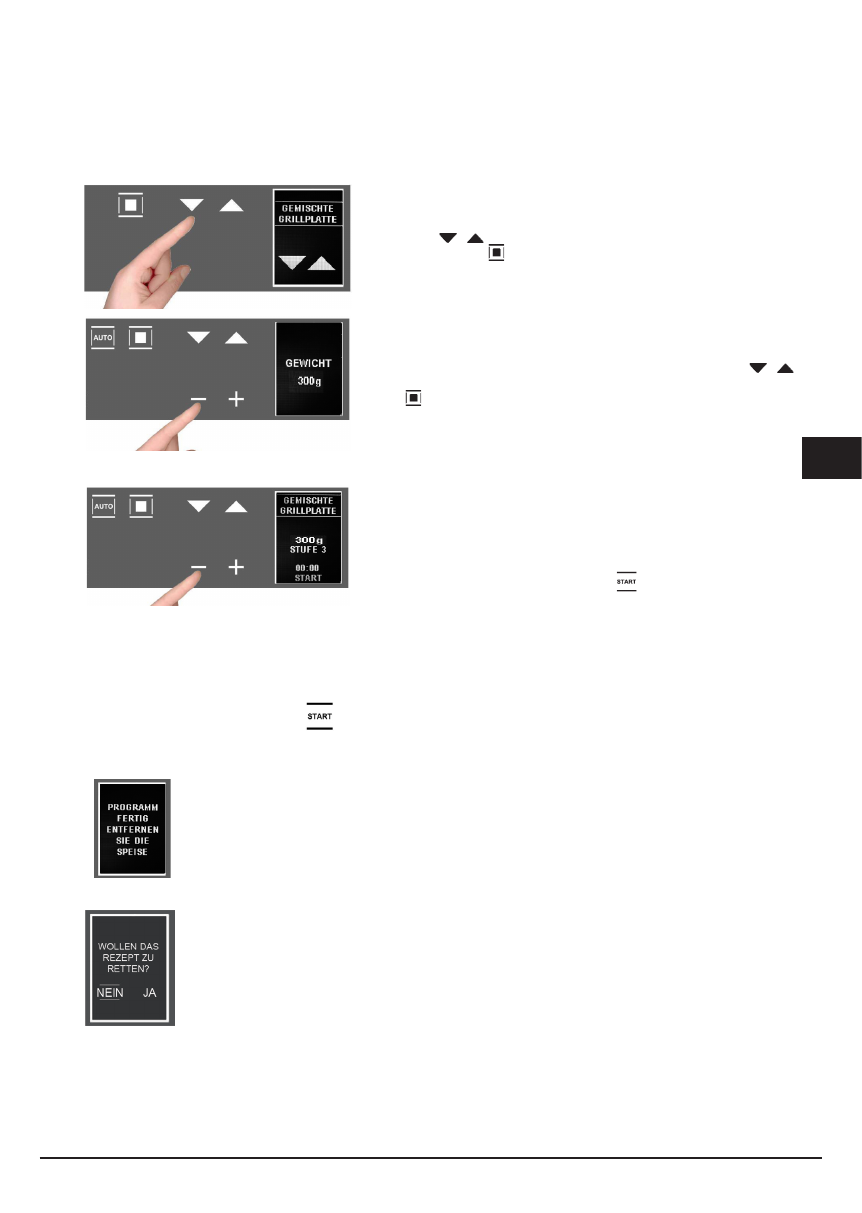 GEMISCHTE GRILLPLATTE

AUTO

GEWICHT
300g

AUTO

GEMISCHTE GRILLPLATTE
300g
STUFE 3
00:00
START

START

START

PROGRAMM FERTIG ENTFERNEN SIE DIE SPEISE

WOLLEN DAS REZEPT ZU RETTEN?
NEIN JA