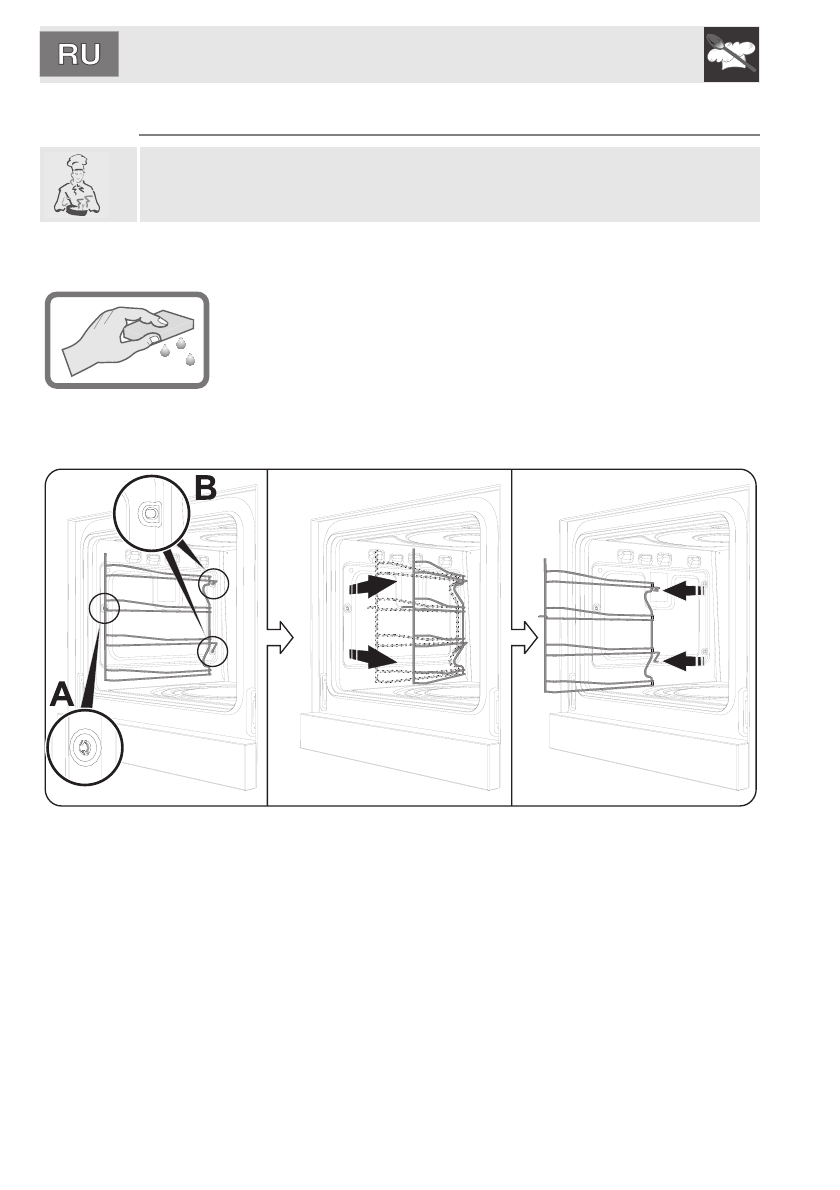 RU

B

A