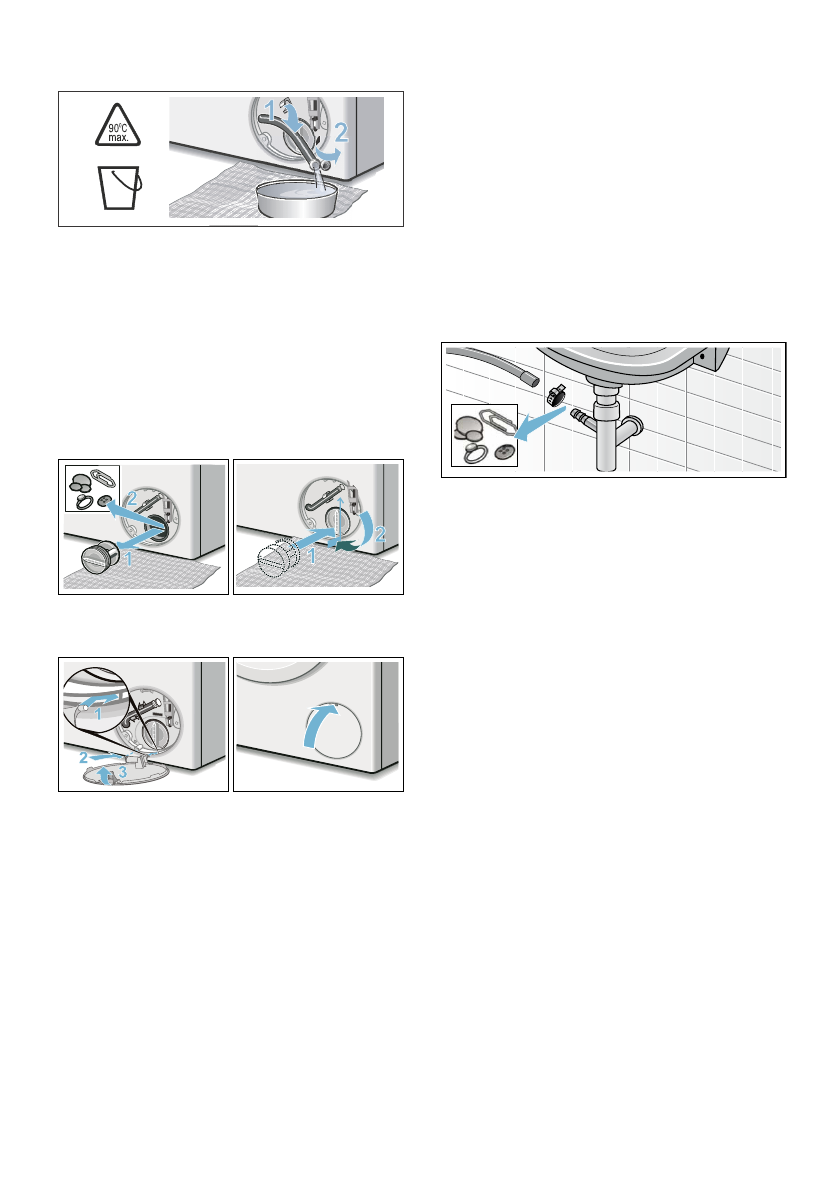 90°C max.

1

2

2

1

1

2

1

2

3