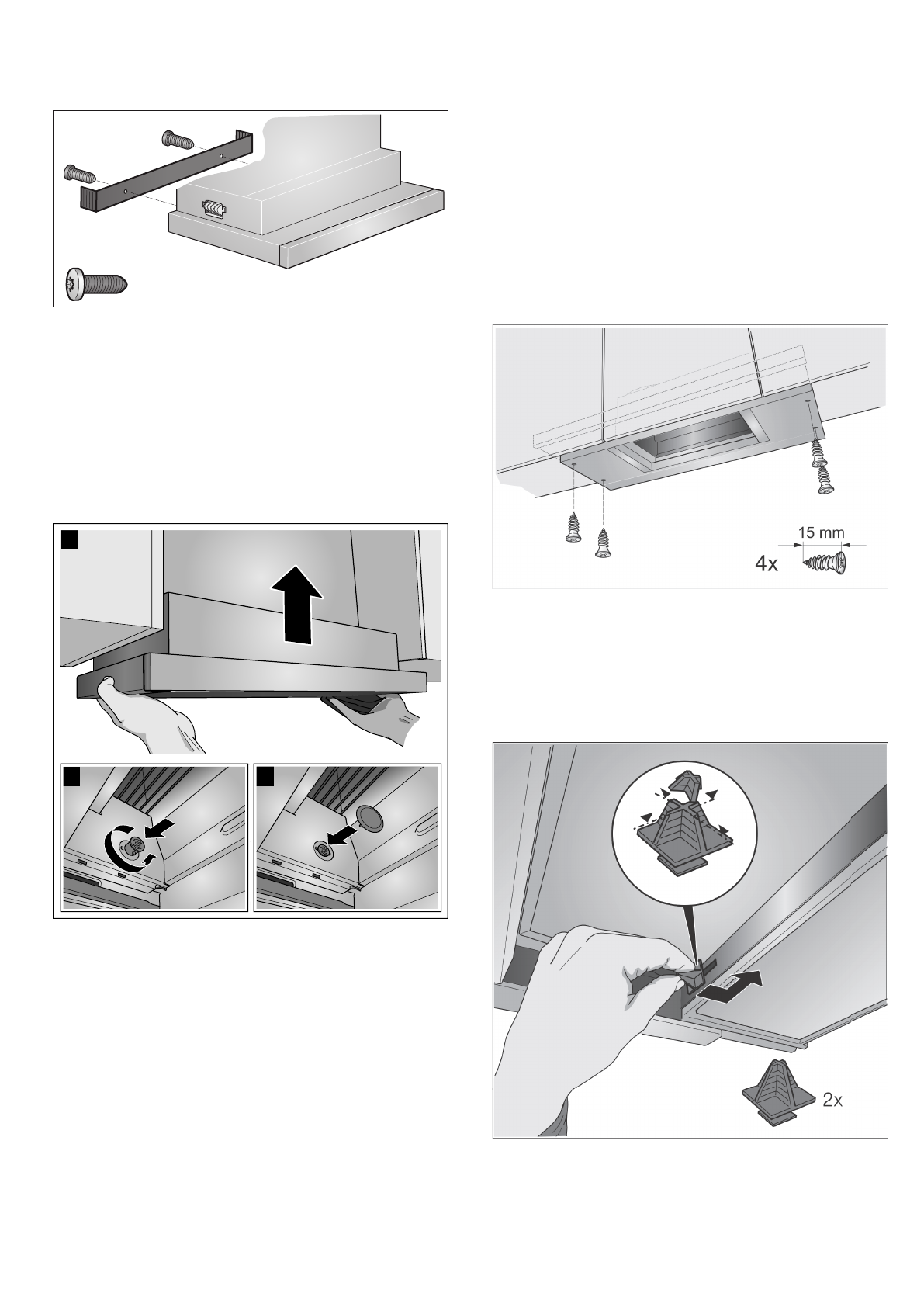 15 mm
4x

2x