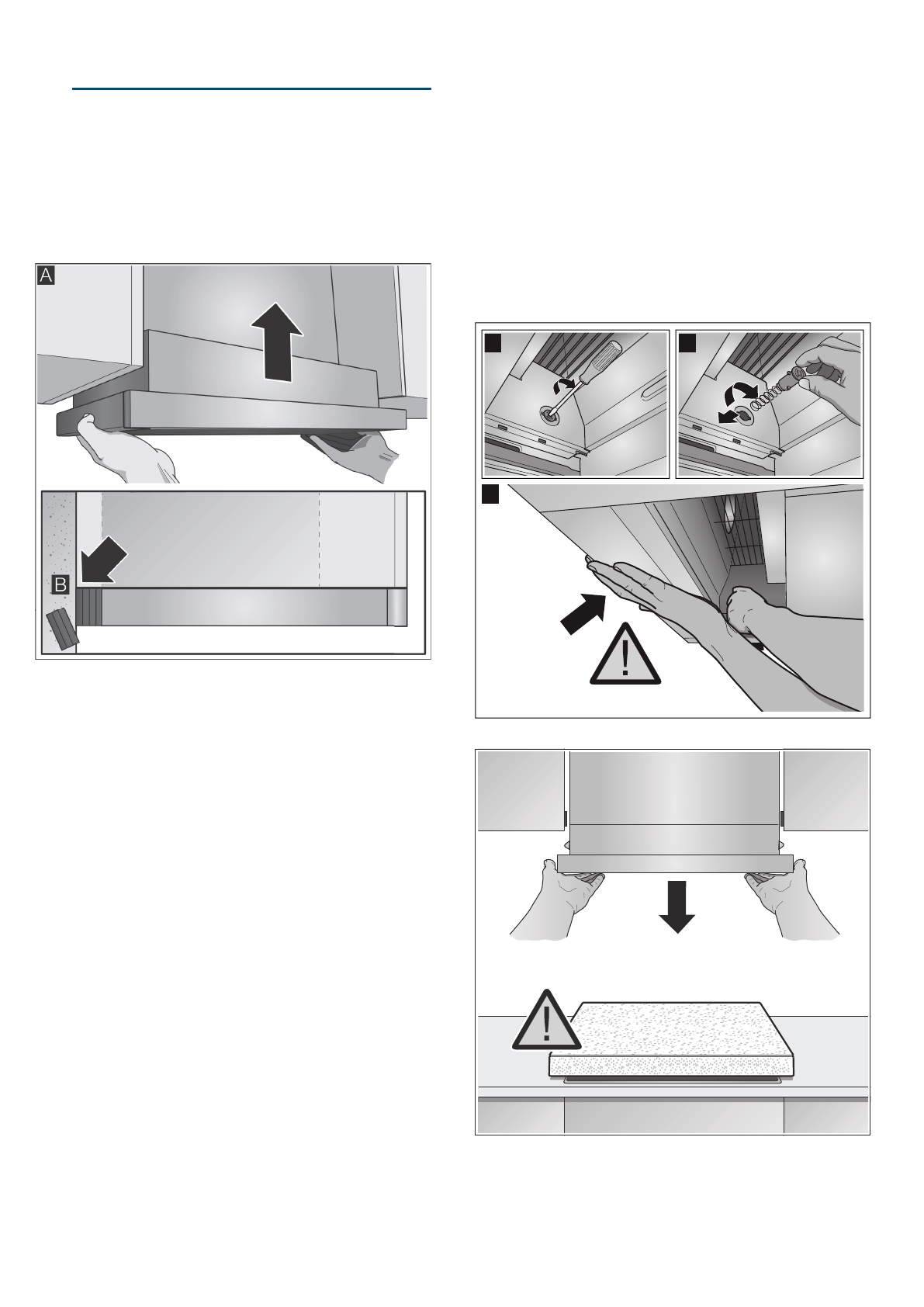 A

B