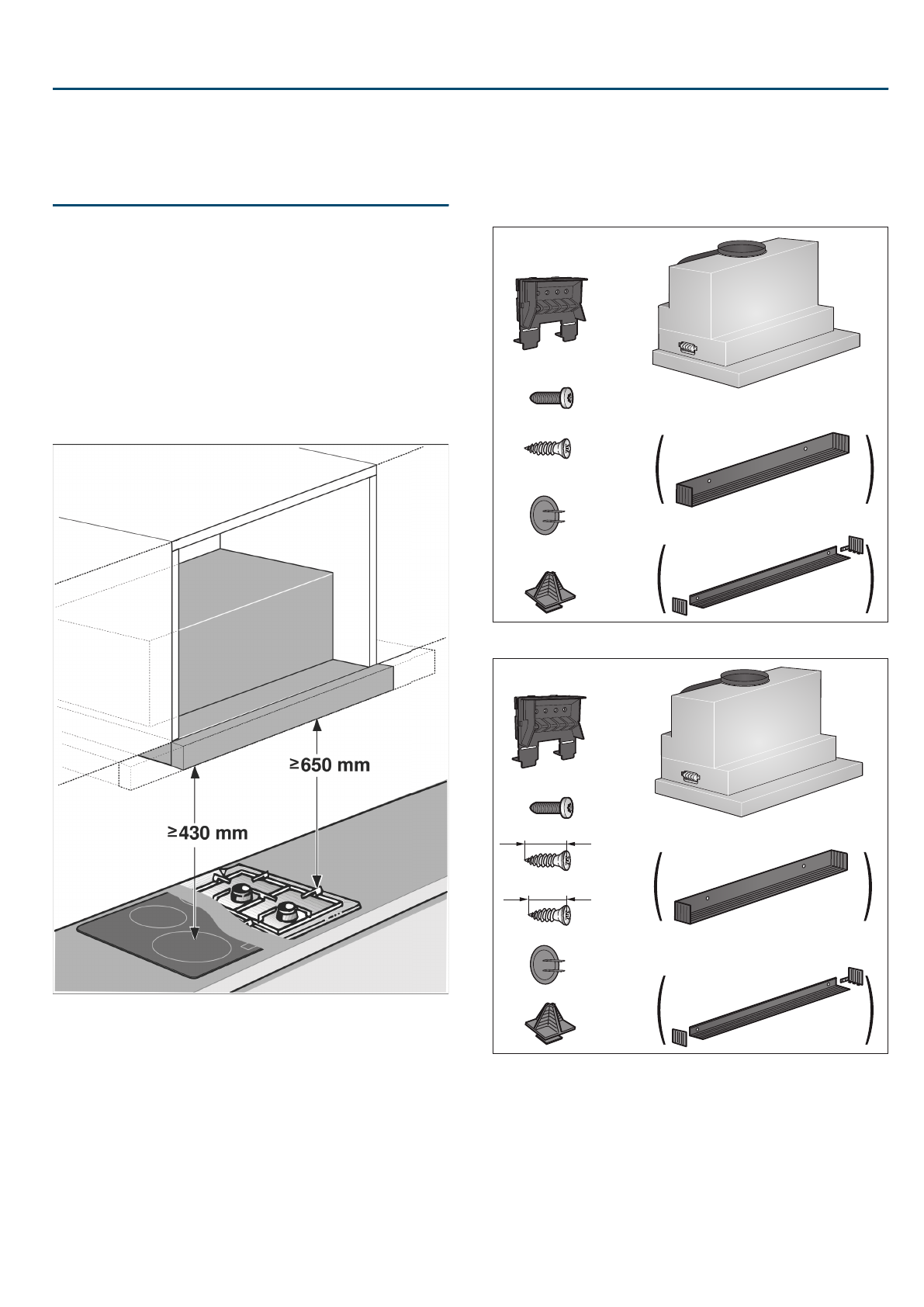 ≥650 mm

≥430 mm