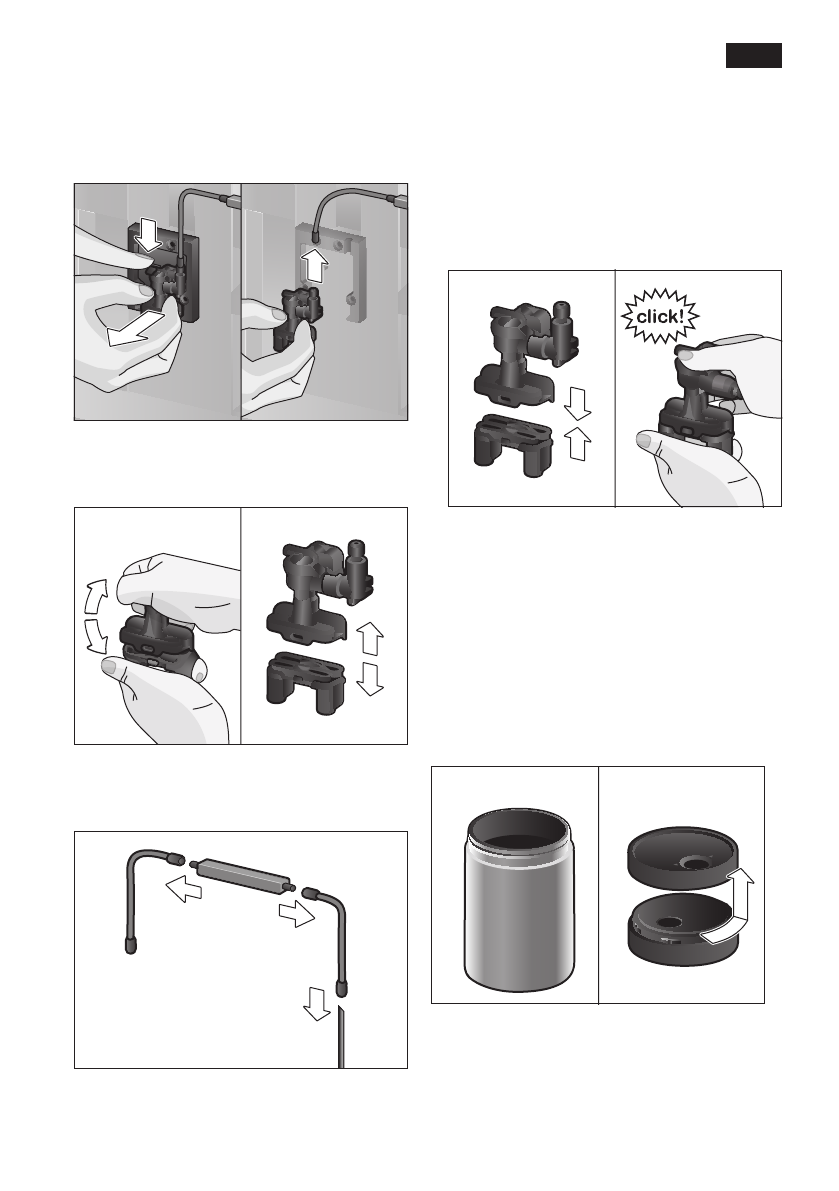 click!