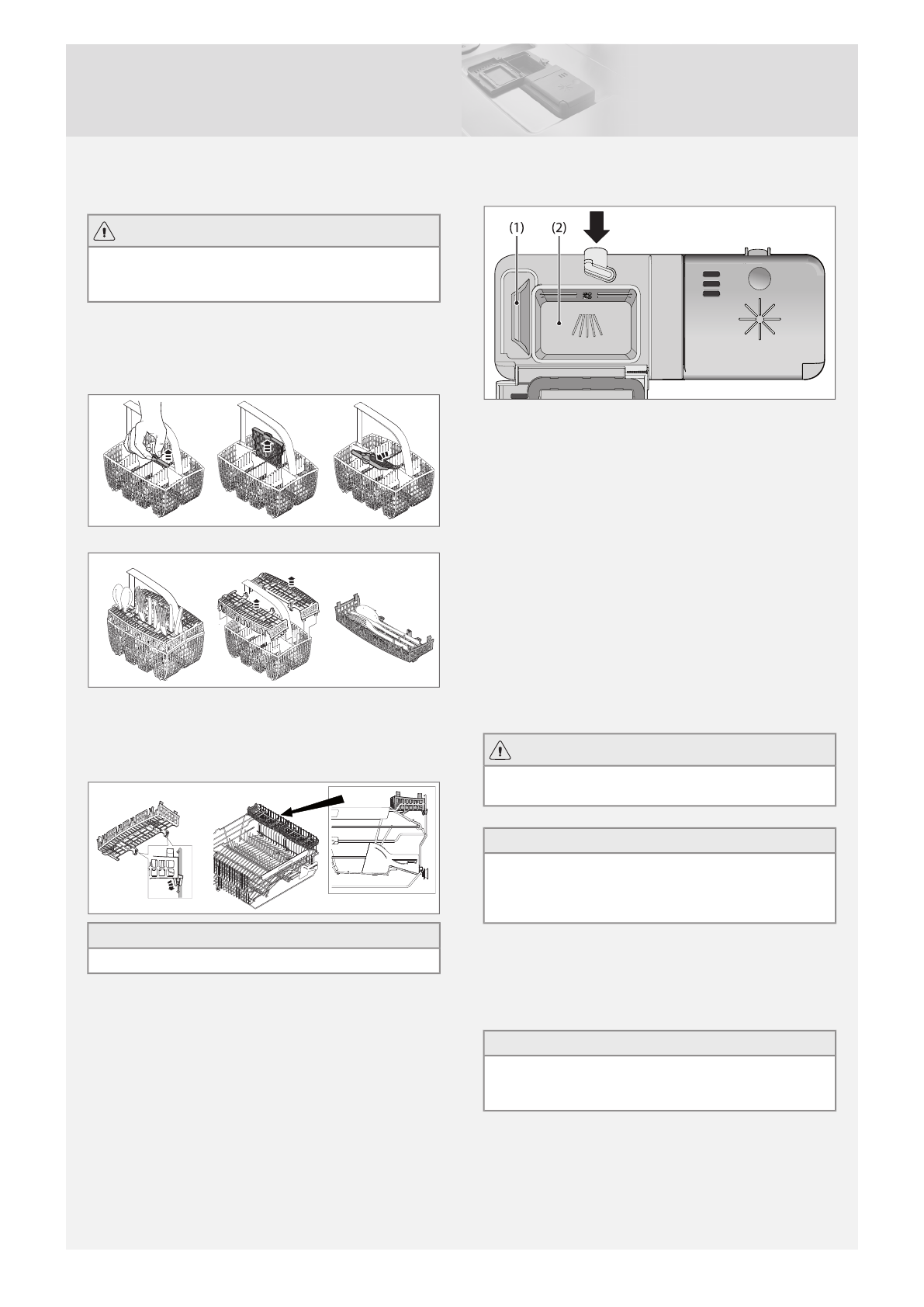 (1) (2)