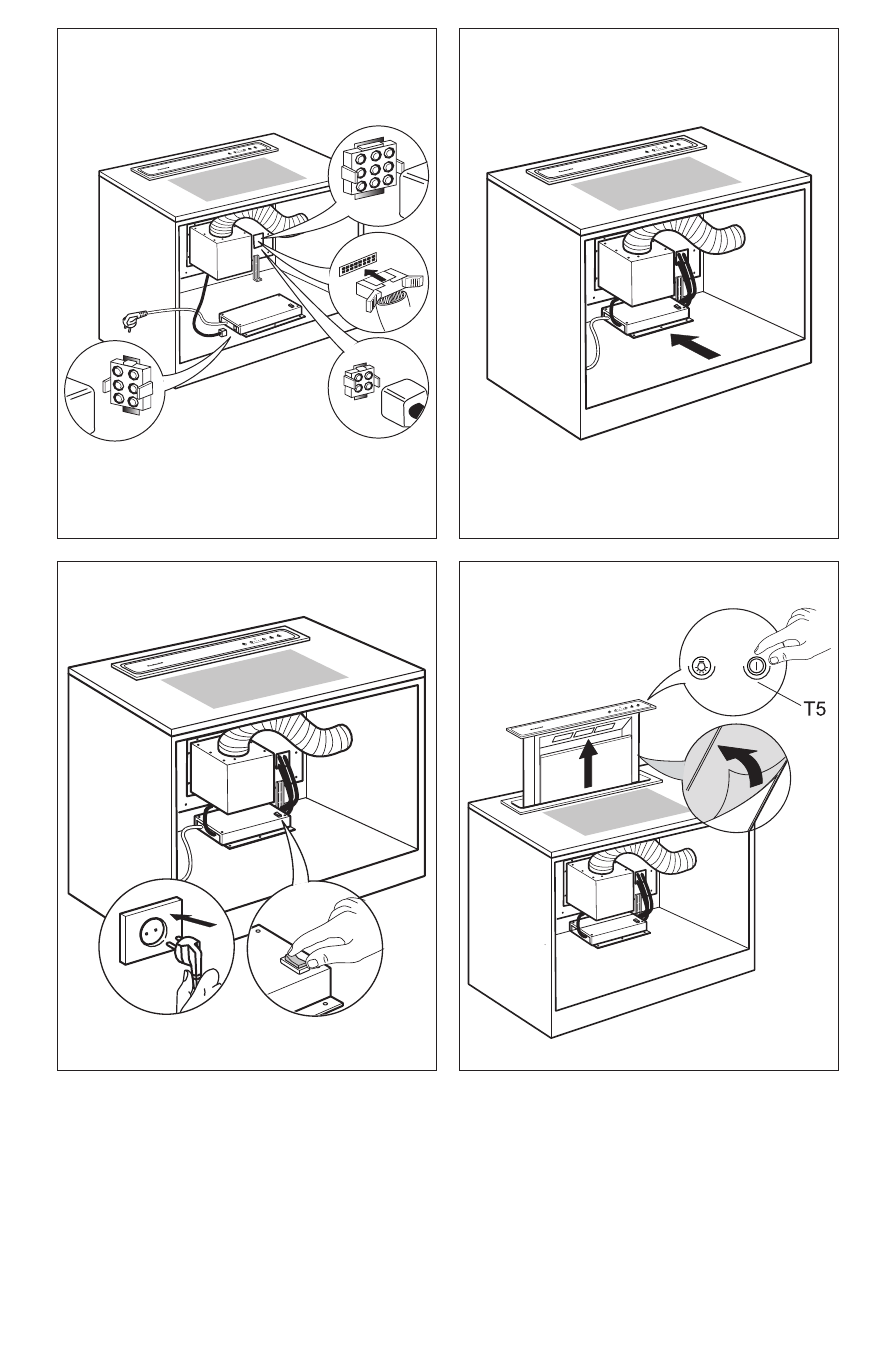 T5