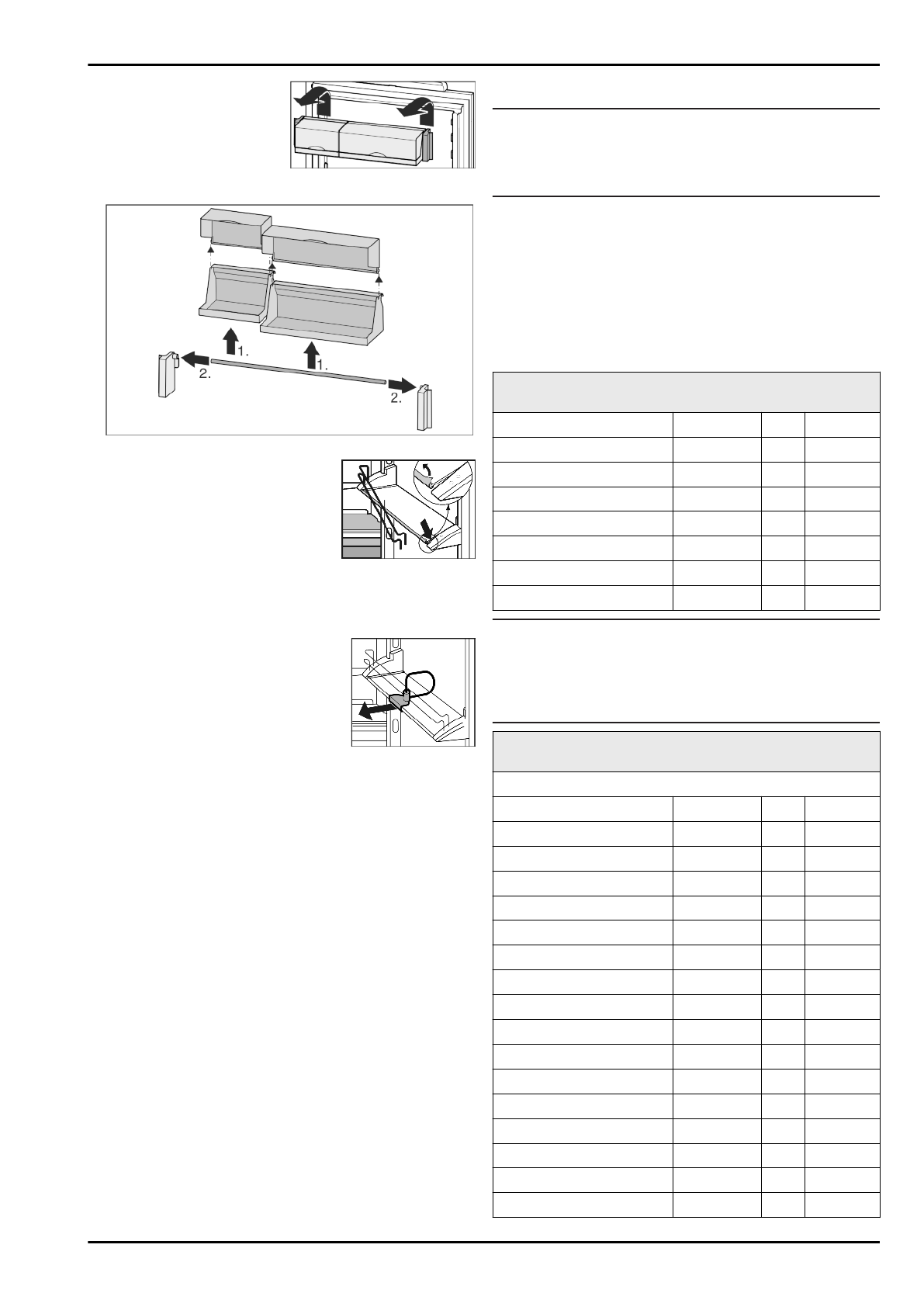 1.

1.

2.

2.