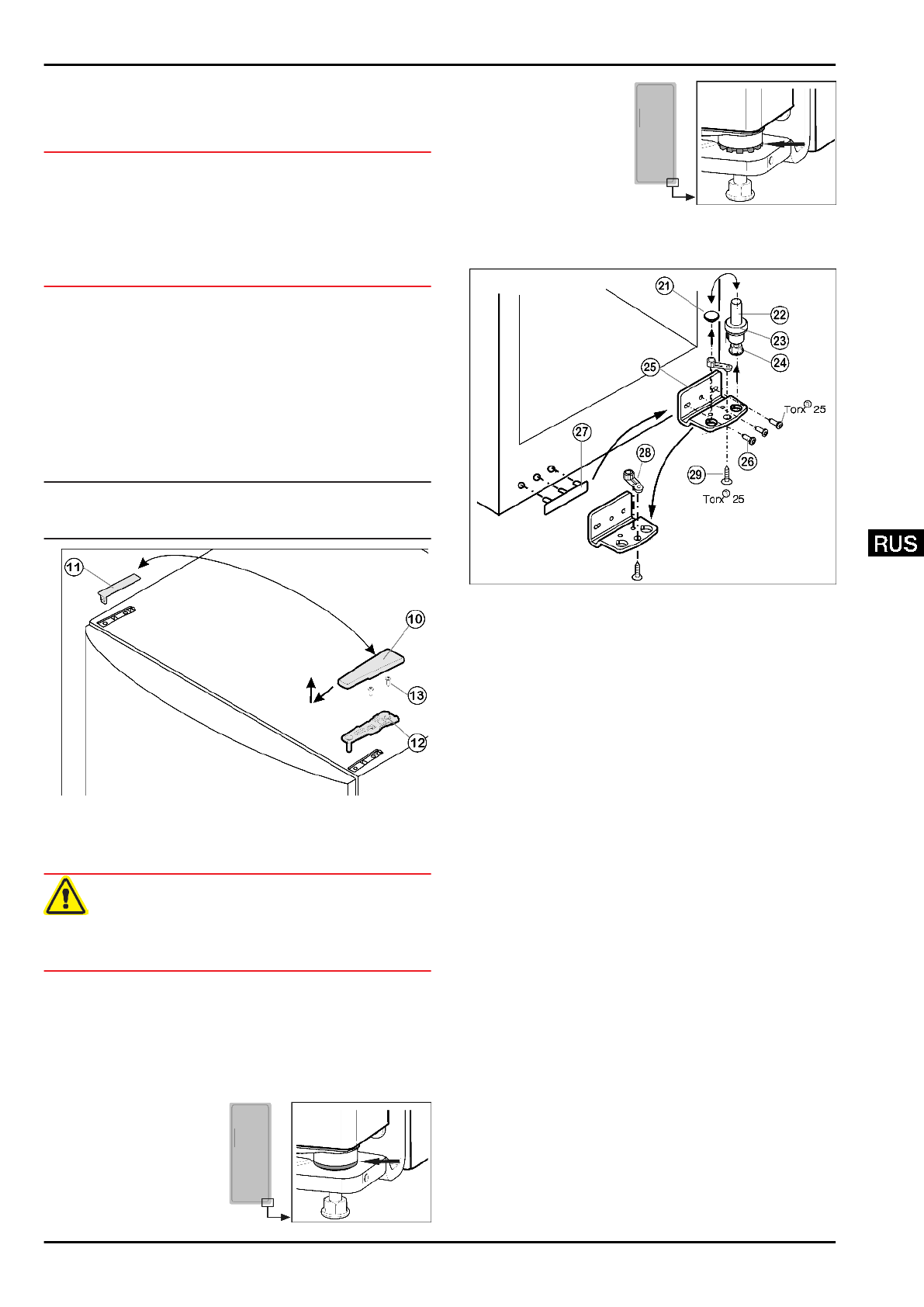 21
22
23
24
25
Torx 25
27
28
26
29
Torx 25

RUS

11
10
13
12