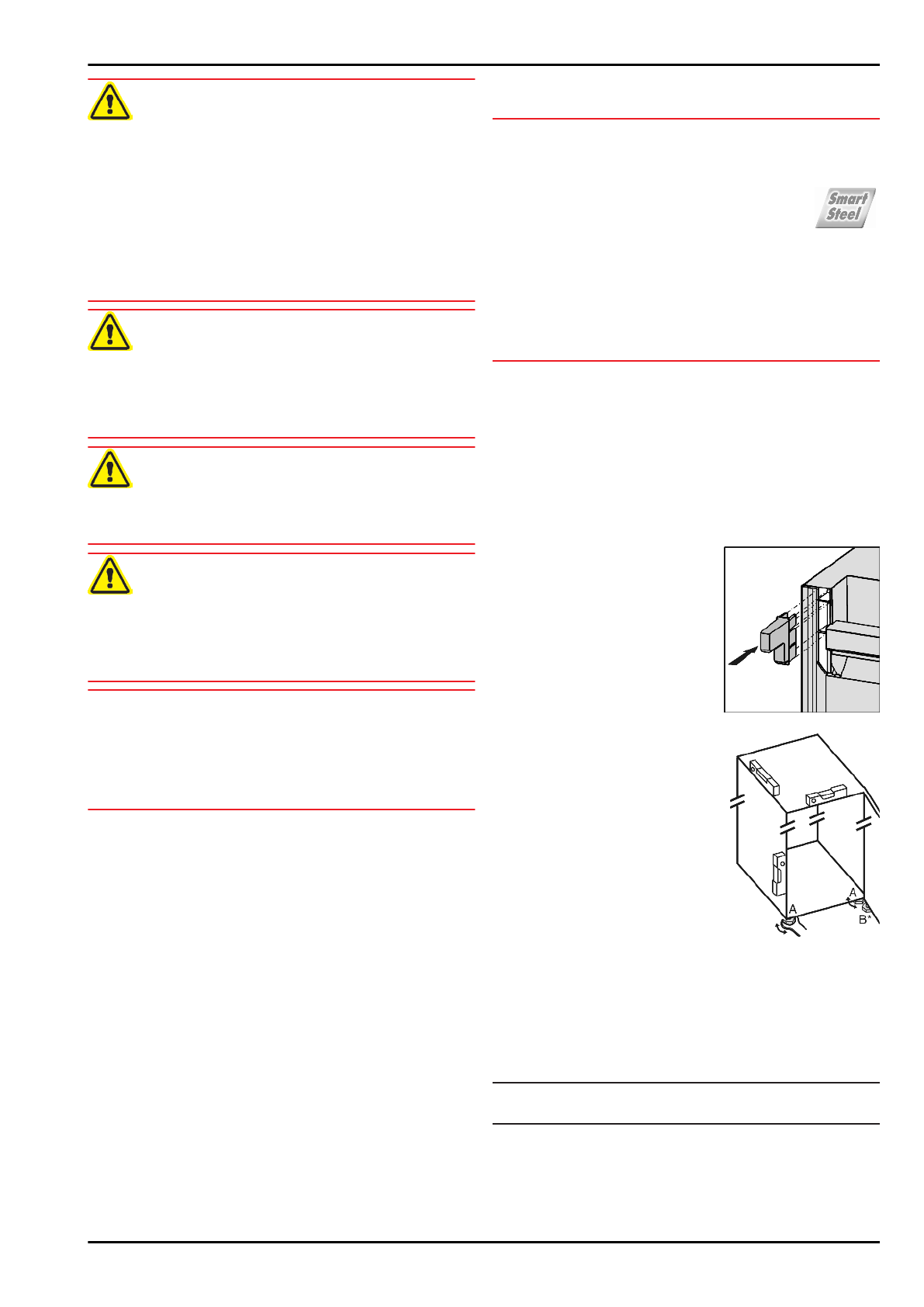 Smart Steel

A

A

B*