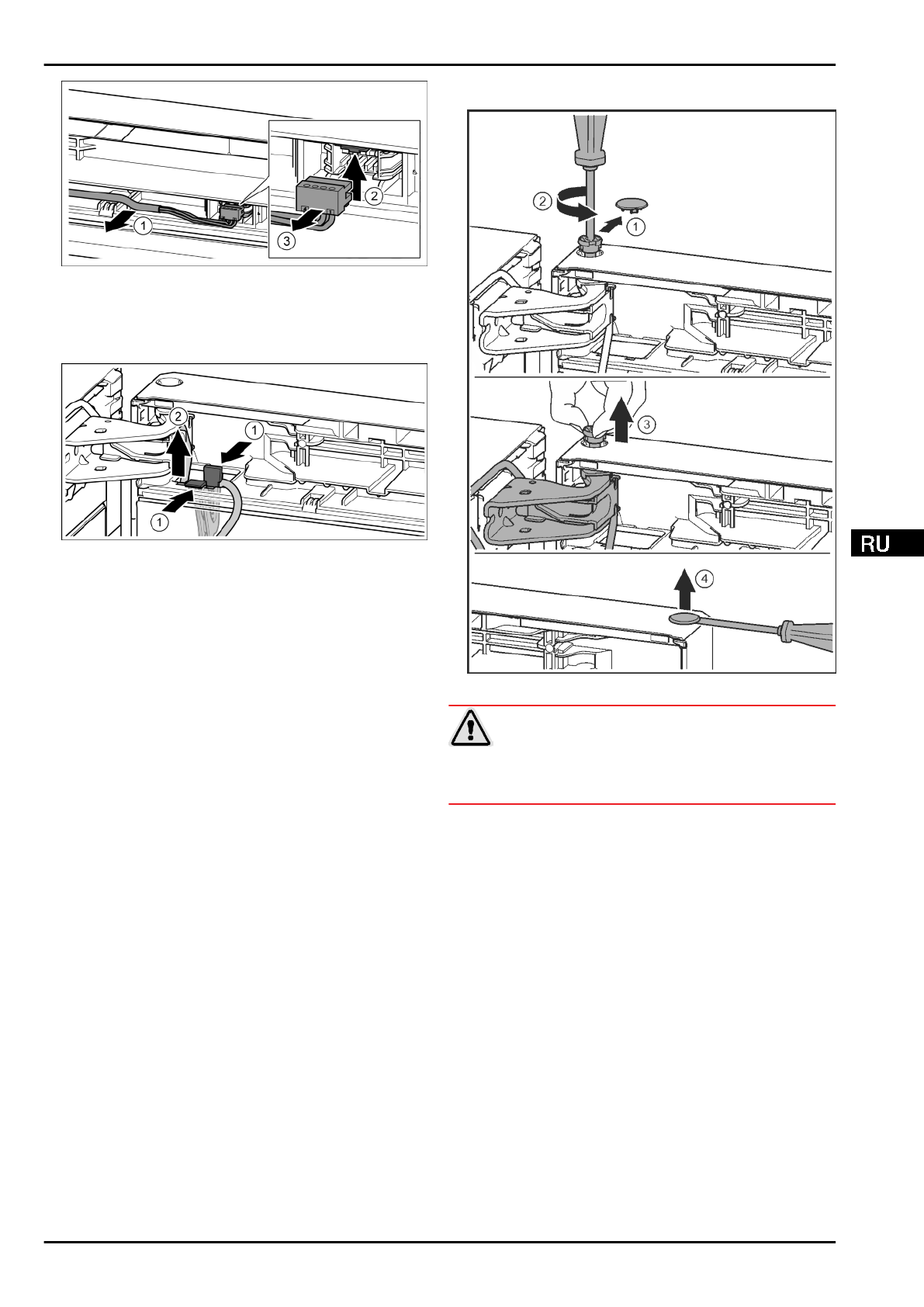 1
2
3

2
1
1

2
1
3
4

RU