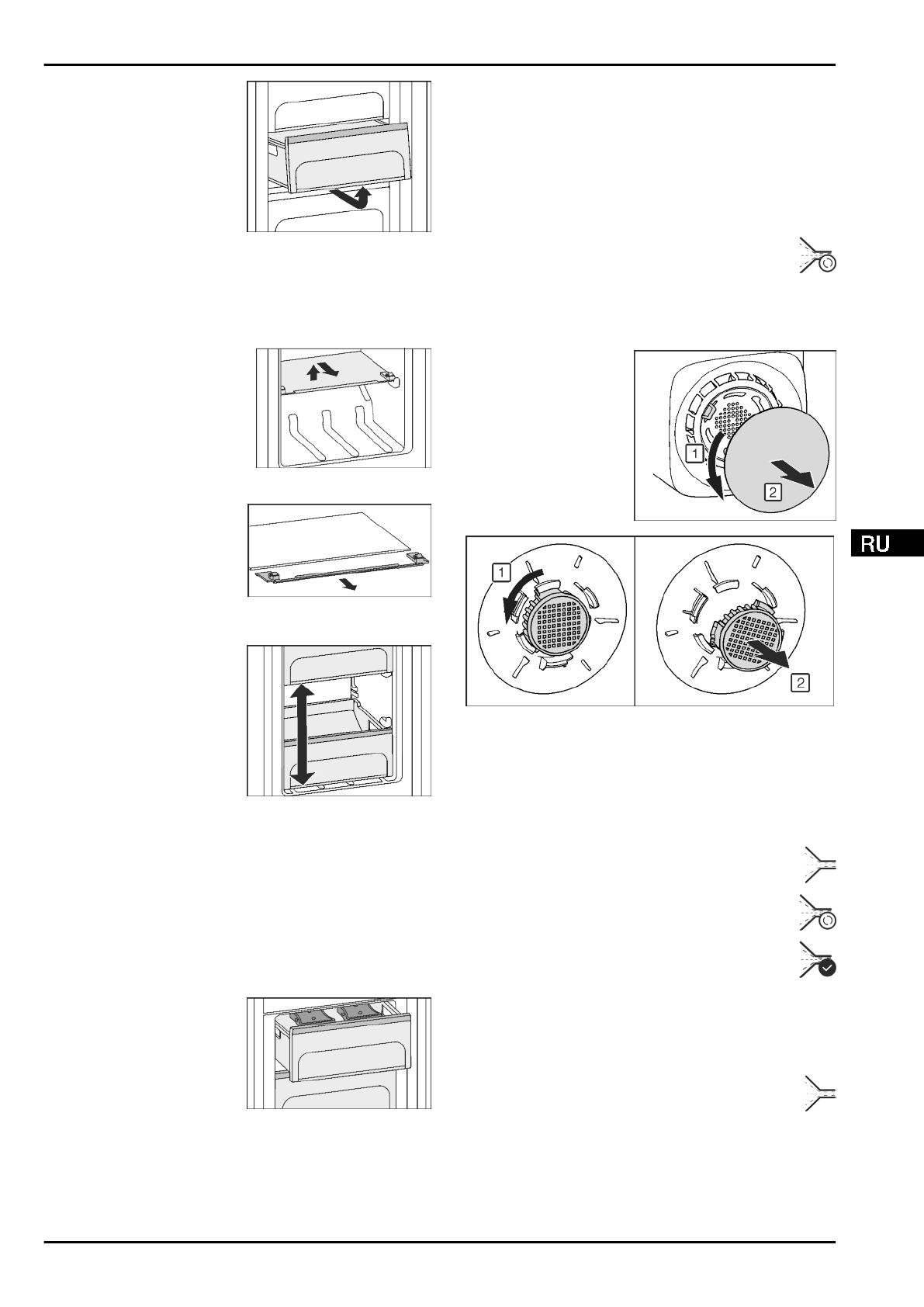 1
2
RU
1
2