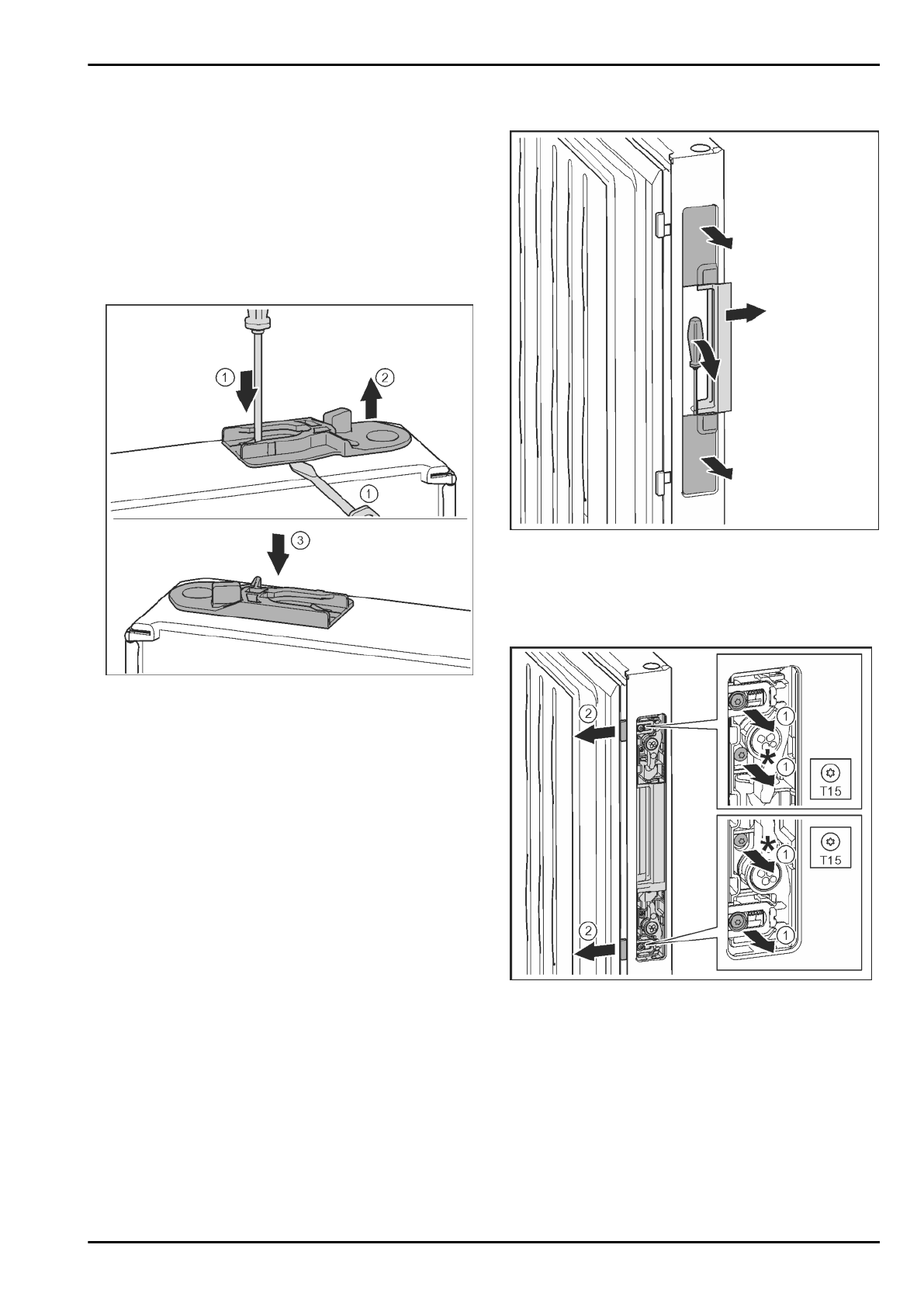 1
2
1
3

2
1
1
T15
1
T15
2
1