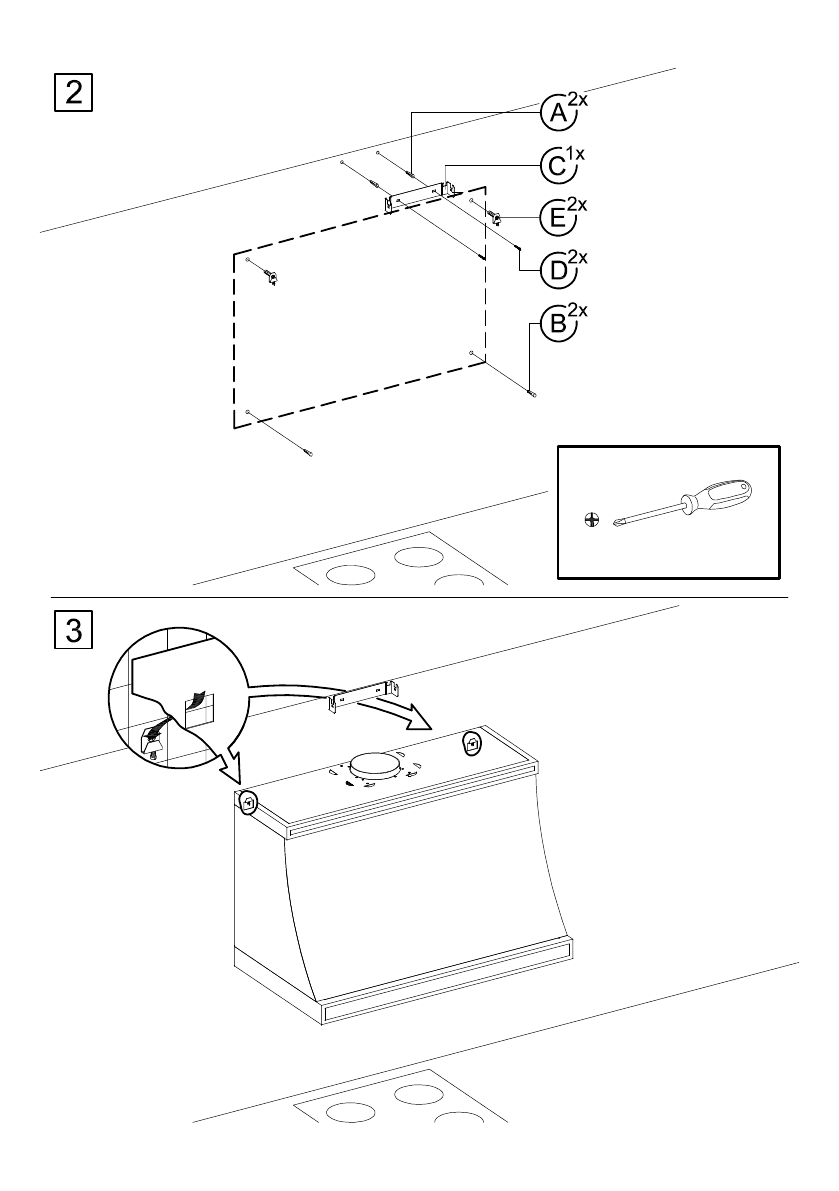 2

A 2x
C 1x
E 2x
D 2x
B 2x

3