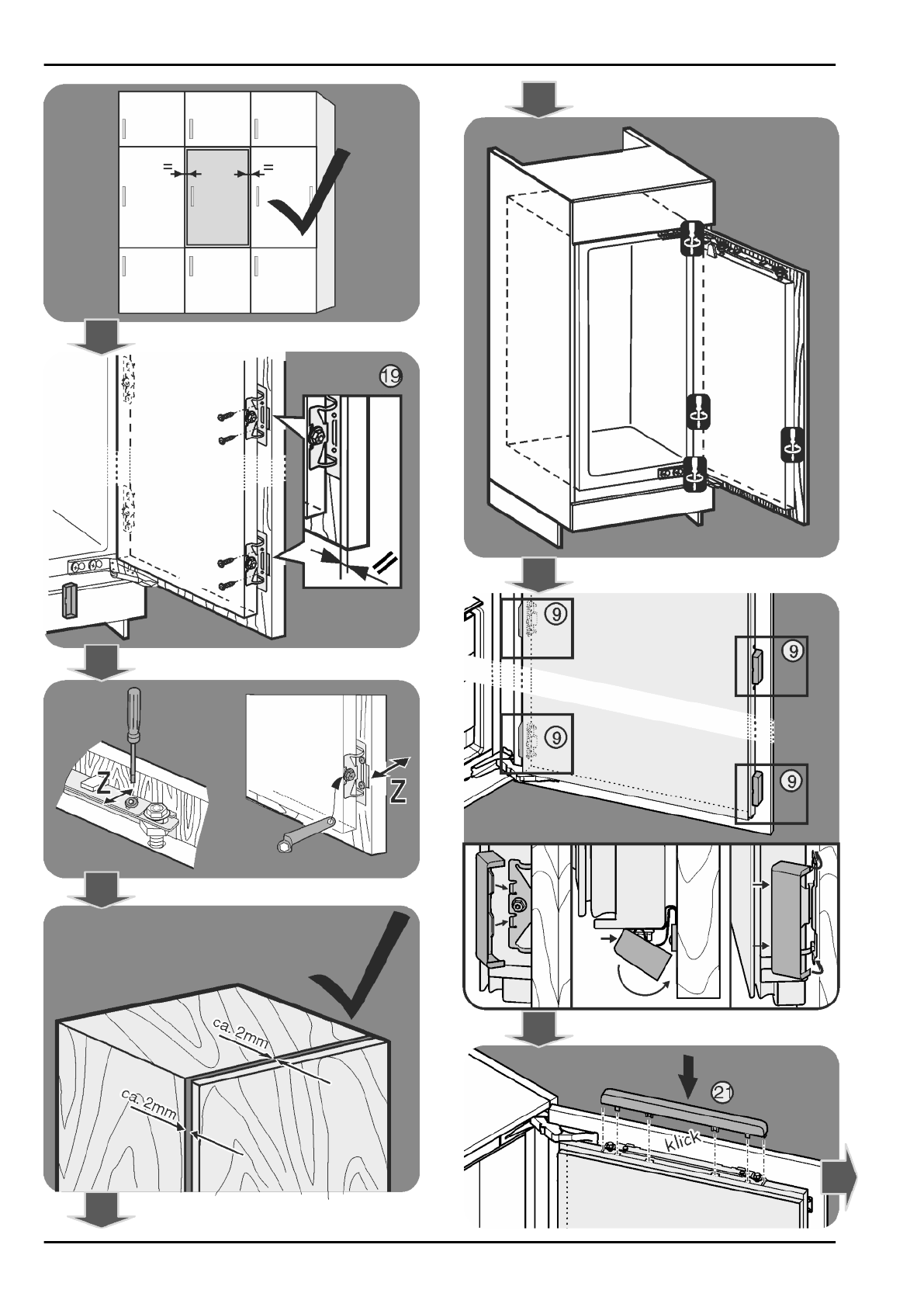 =
=
19
Z
Z
ca. 2mm
ca. 2mm
9
9
9
9
21
klick