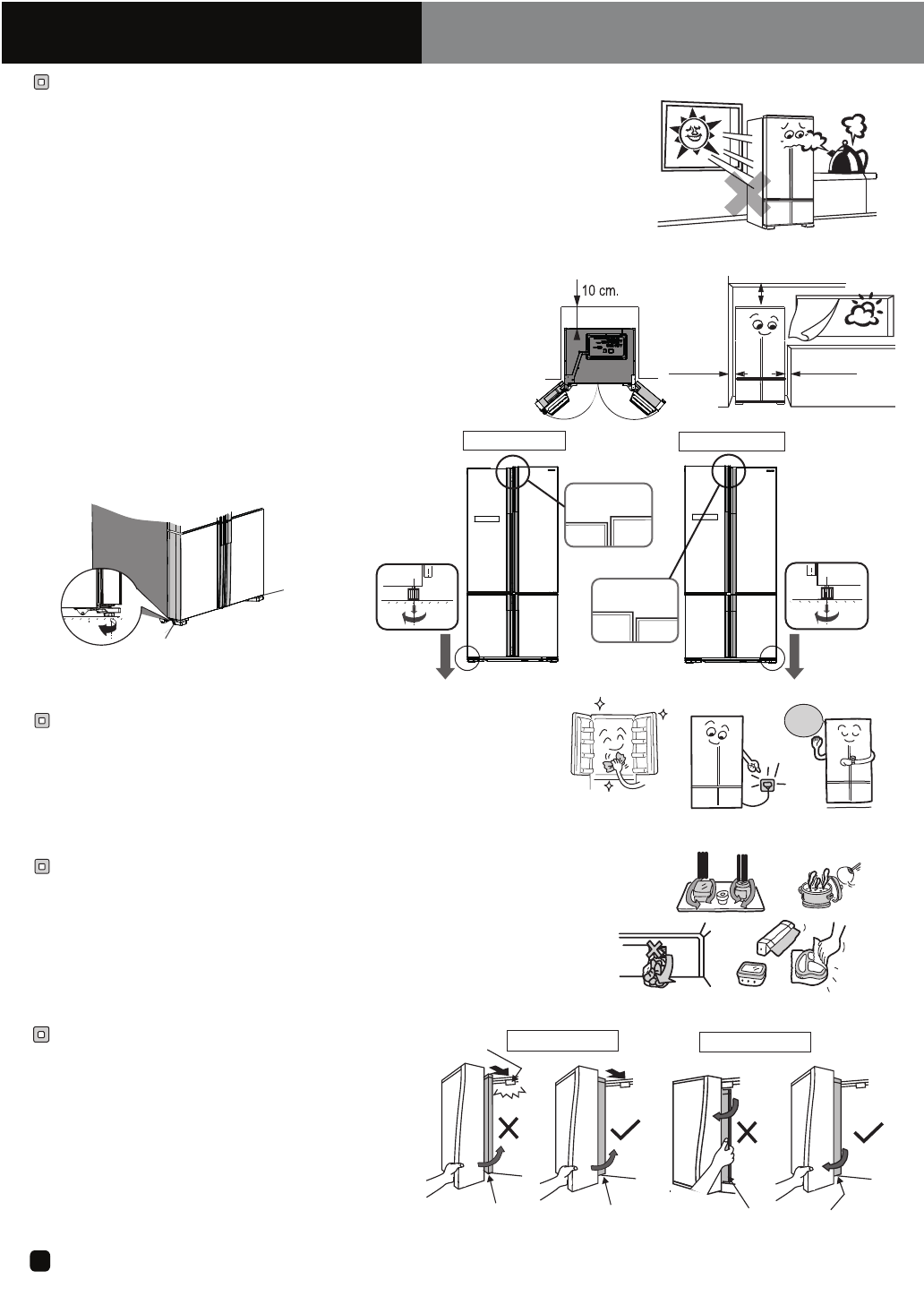 10 cm.