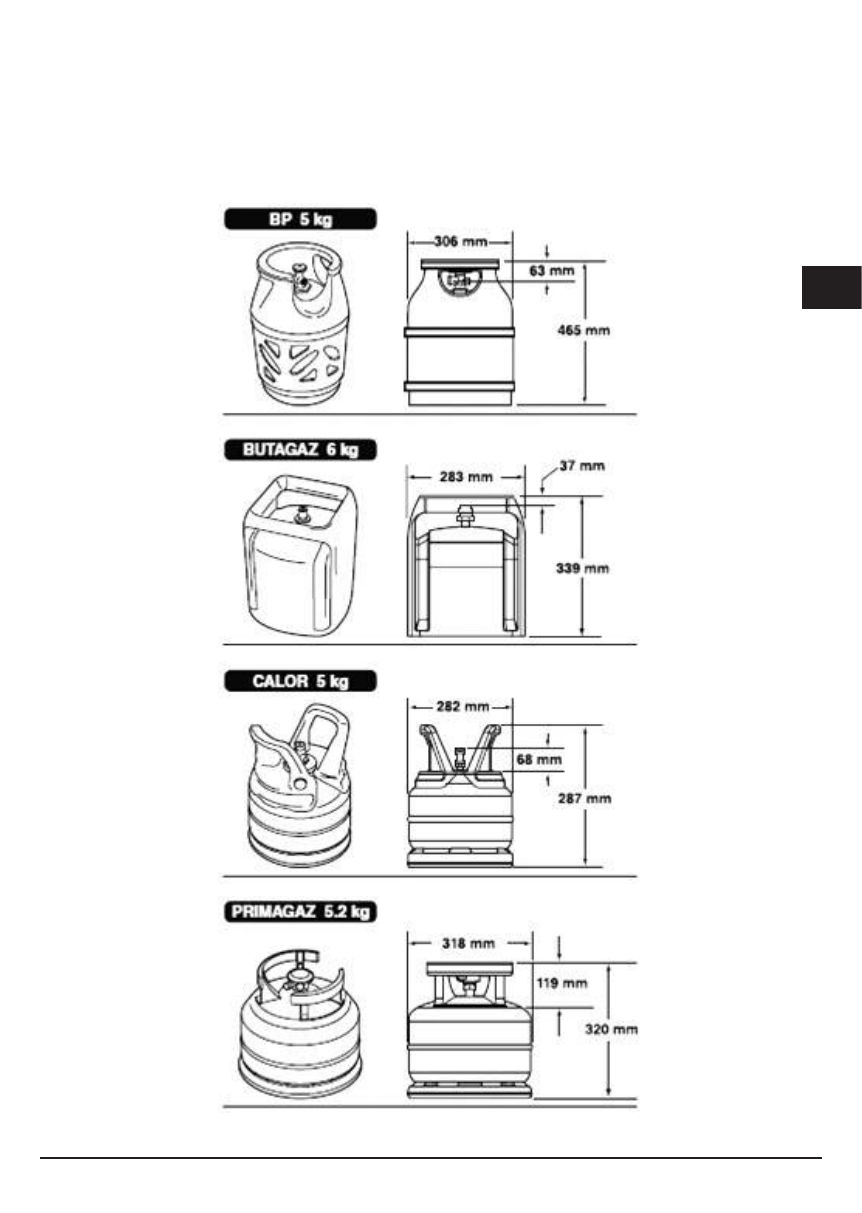 BP 5 kg

306 mm

63 mm

465 mm

BUTAGAZ 6 kg

283 mm

37 mm

339 mm

CALOR 5 kg

282 mm

68 mm

287 mm

PRIMAGAZ 5.2 kg

318 mm

119 mm

320 mm