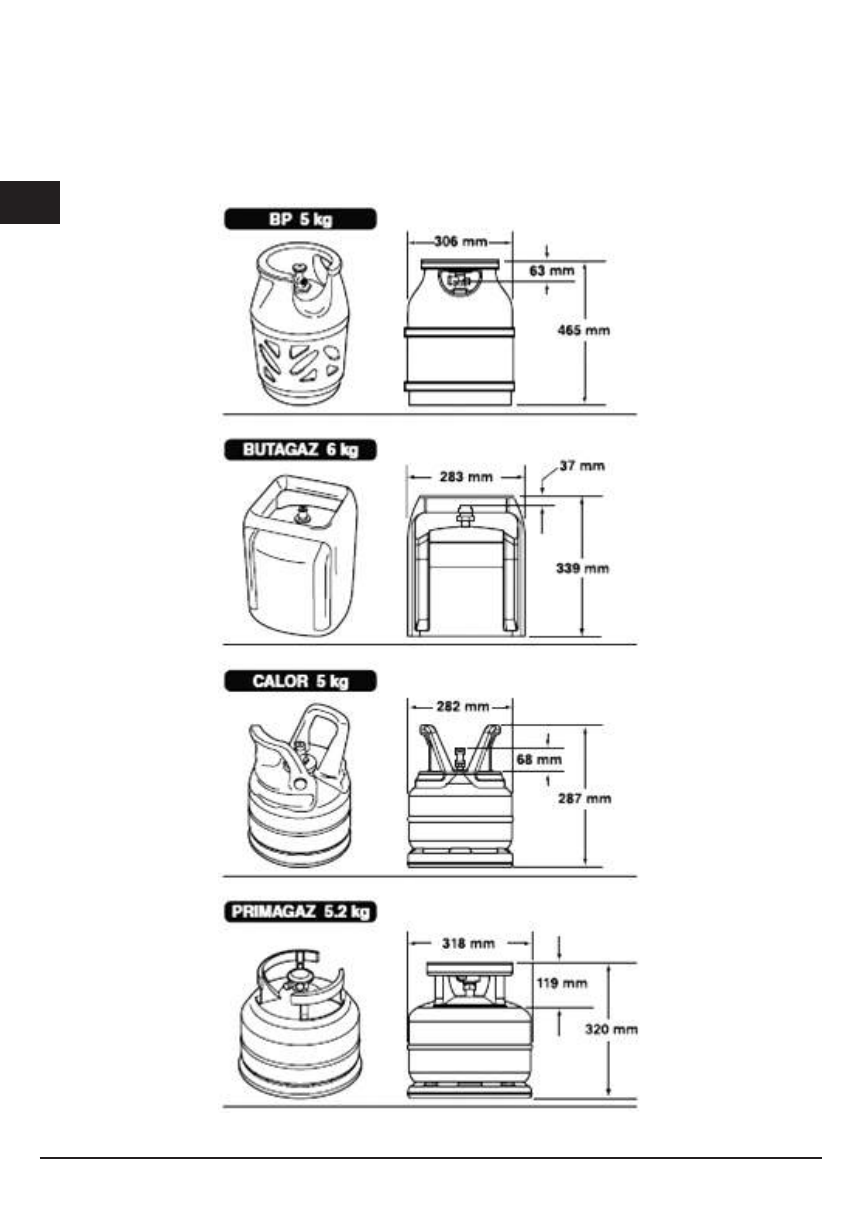 BP 5 kg

306 mm

63 mm

465 mm

BUTAGAZ 6 kg

283 mm

37 mm

339 mm

CALOR 5 kg

282 mm

68 mm

287 mm

PRIMAGAZ 5.2 kg

318 mm

119 mm

320 mm