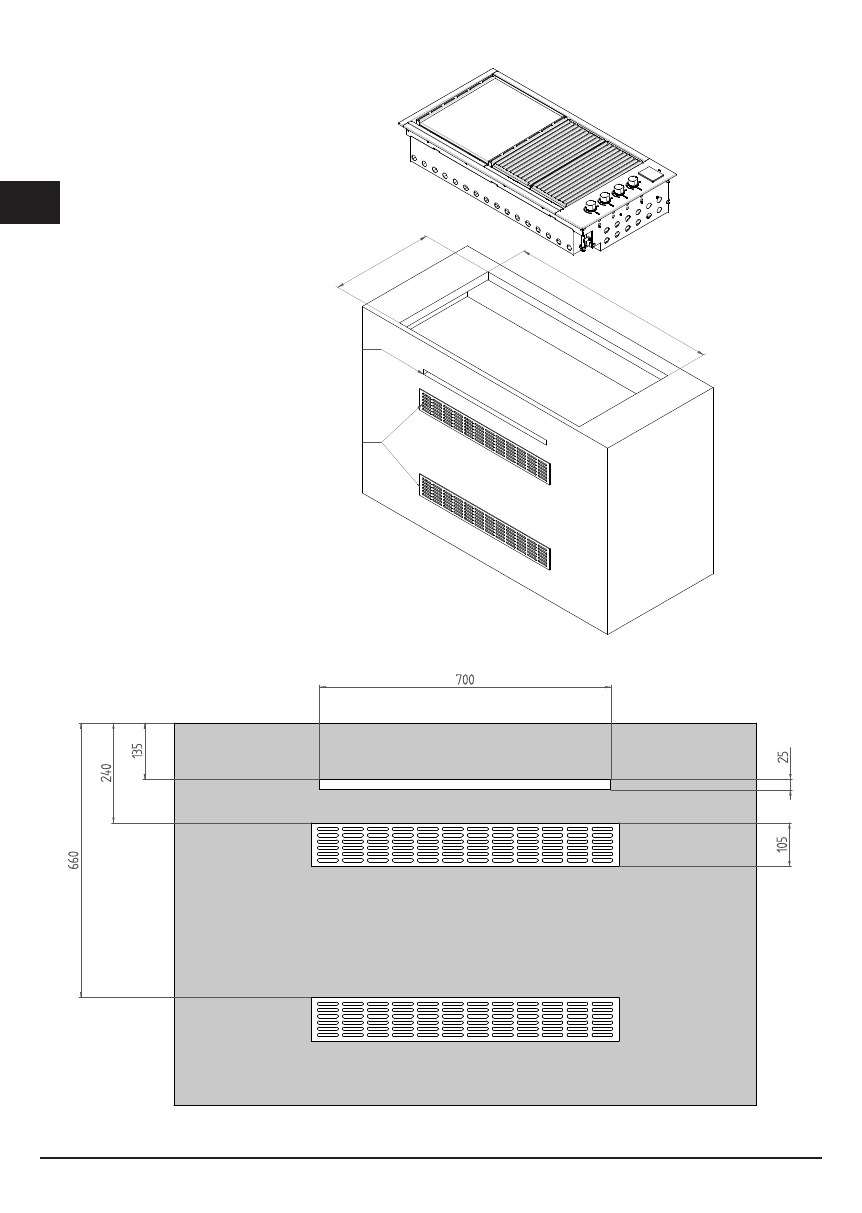 700

135

240

660

25

105