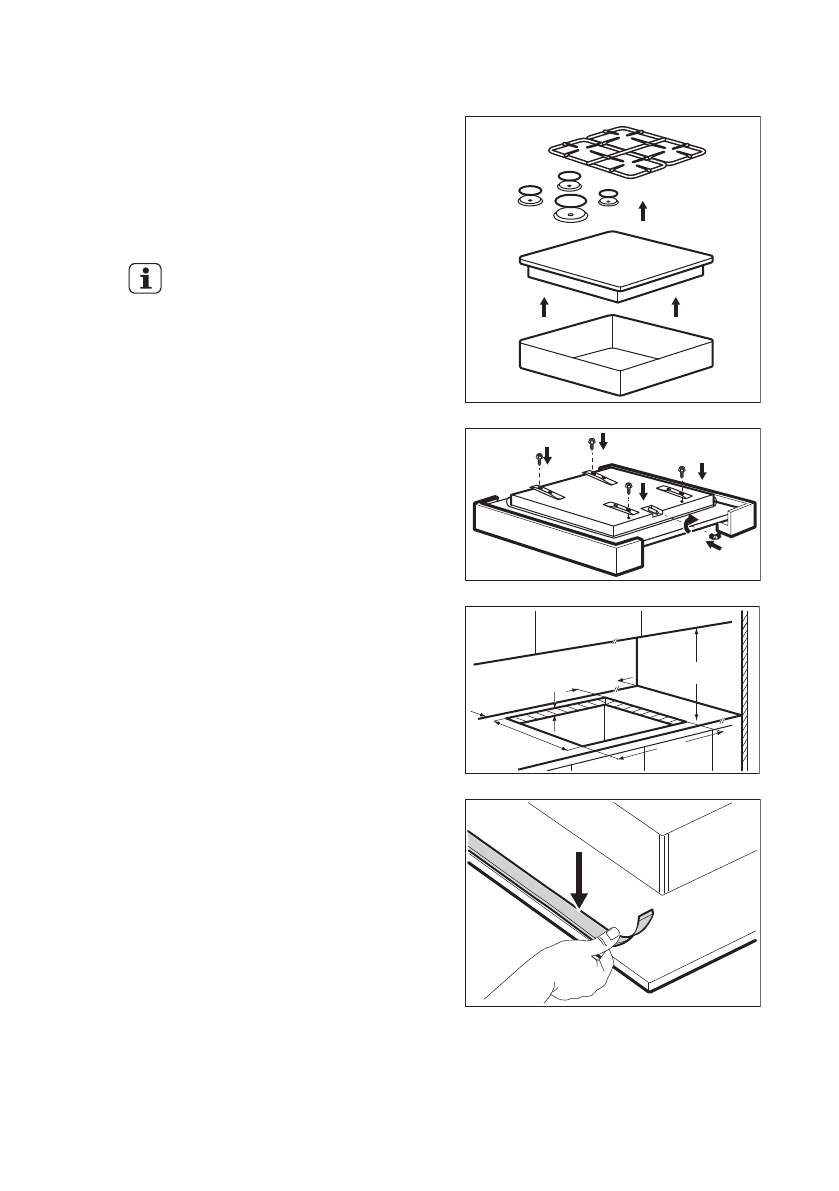 i