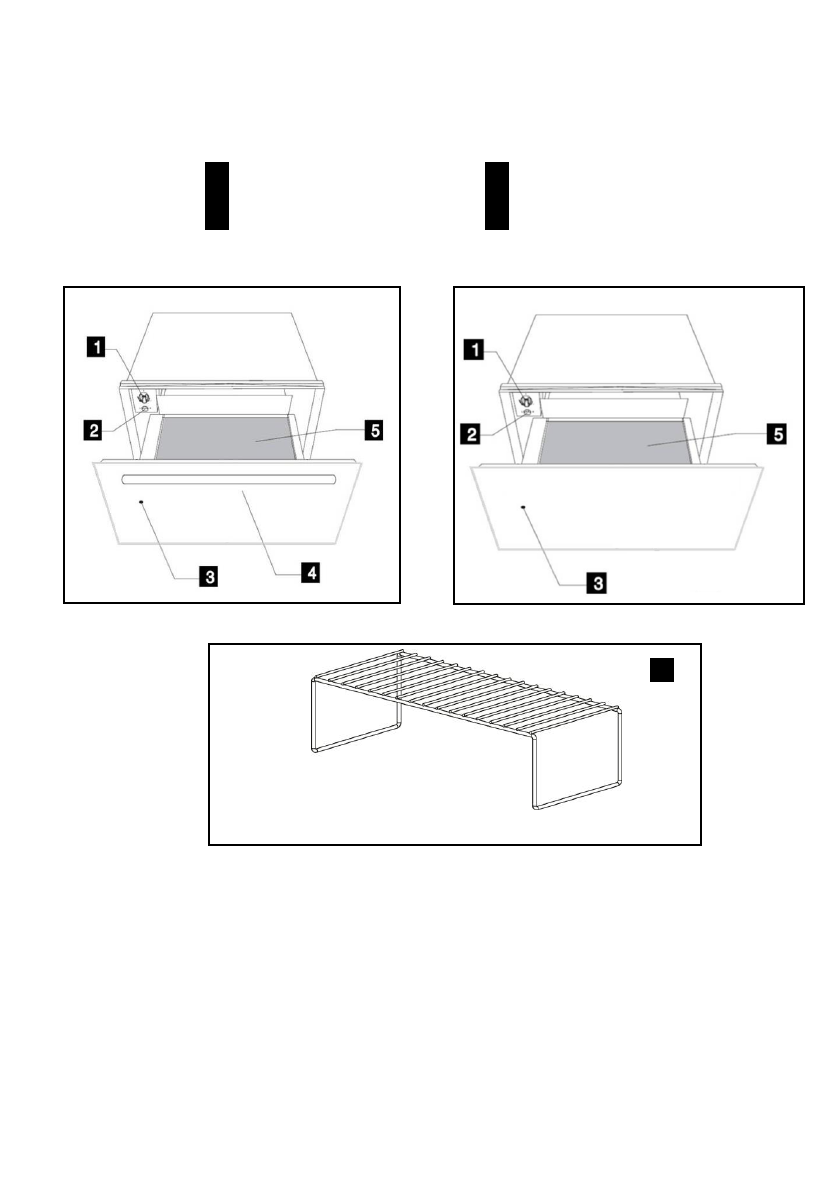 1
2
5
3
4

1
2
5
3