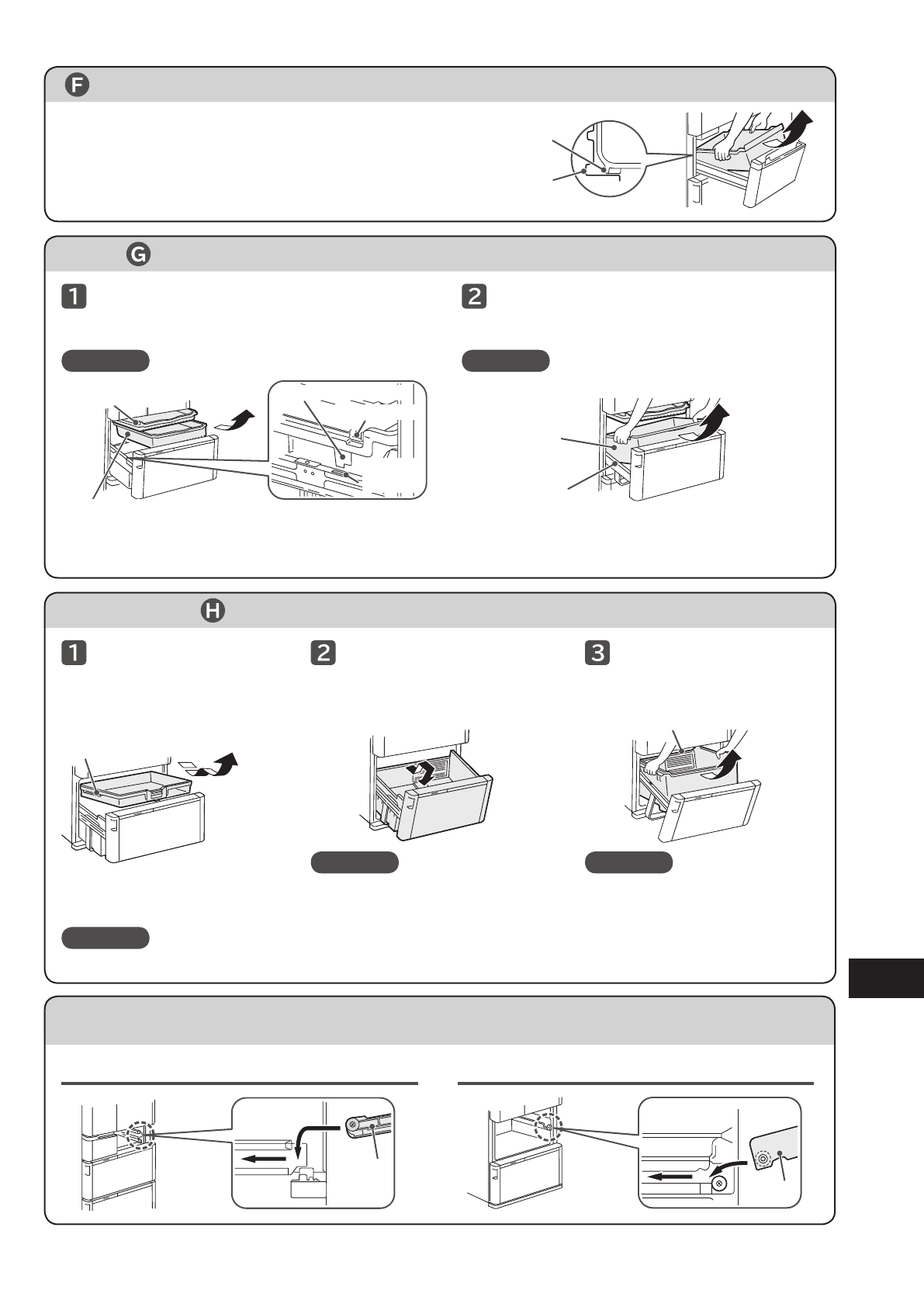 F

G

1

2

H

1

2

3