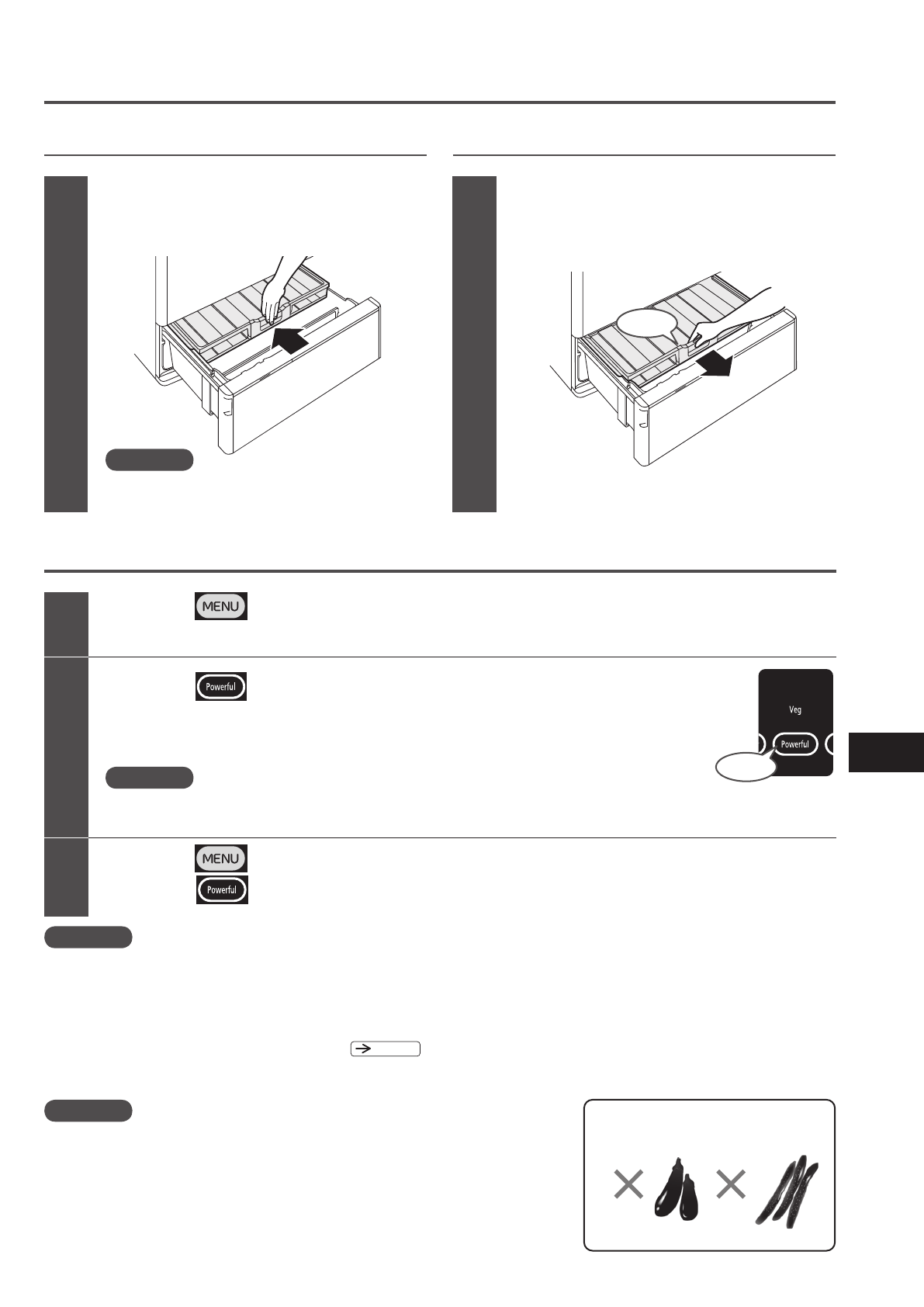 MENU

Powerful

Veg

Powerful

MENU

Powerful