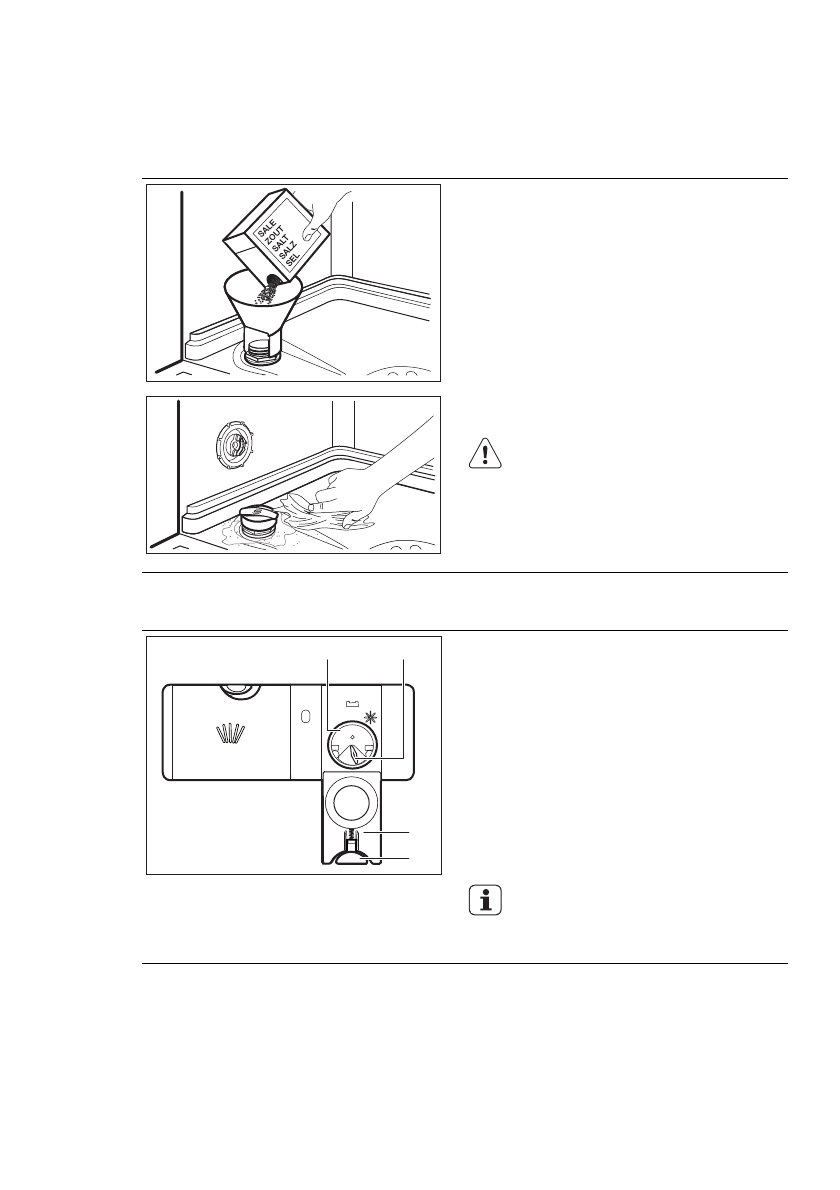 SALE
ZOUT
SALT
SALZ
SEL