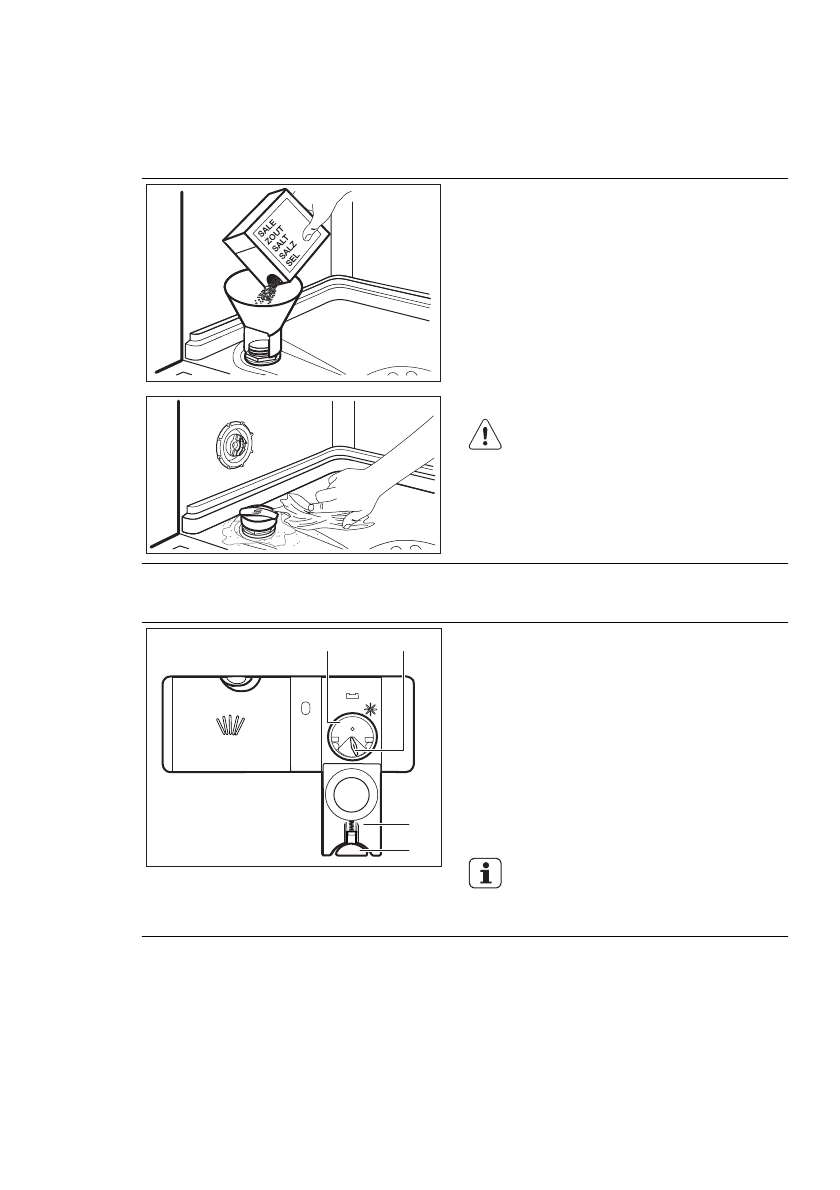 SALE
ZOUT
SALT
SALZ
SEL