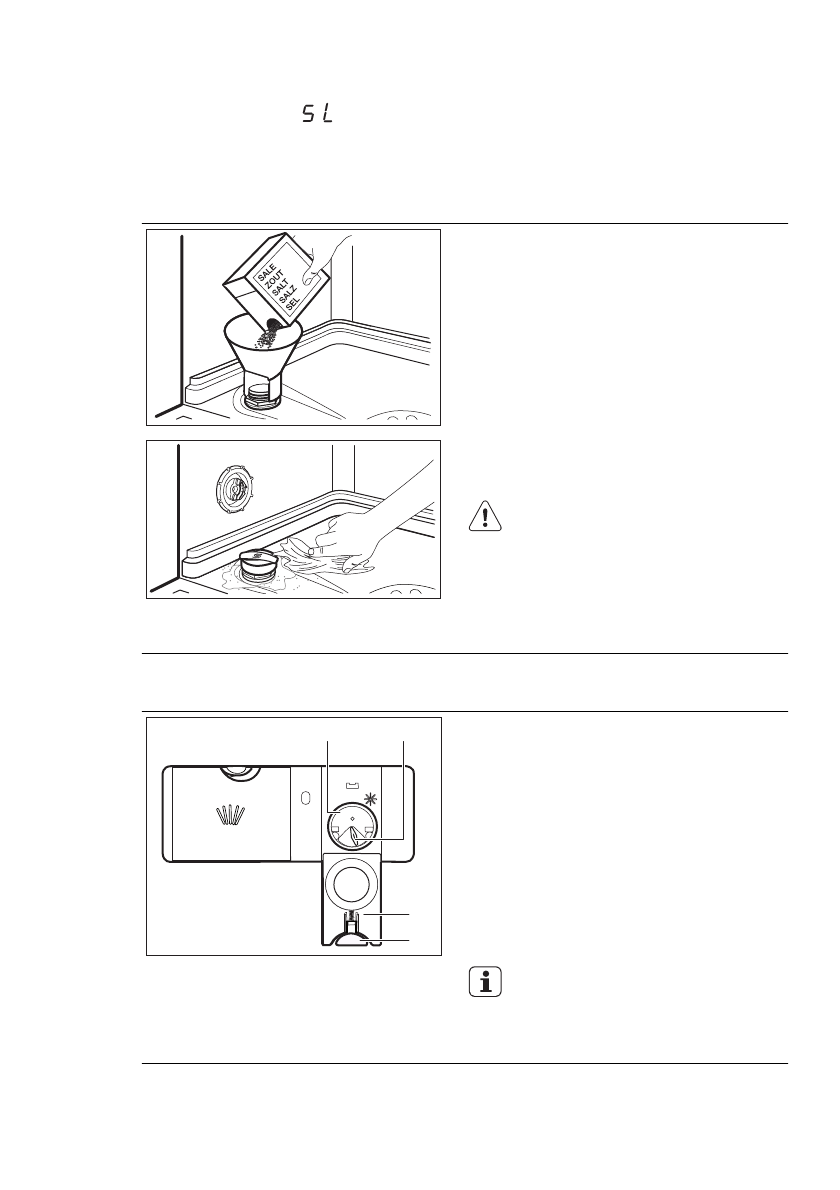 SL

SALE
ZOUT
SALT
SALZ
SEL