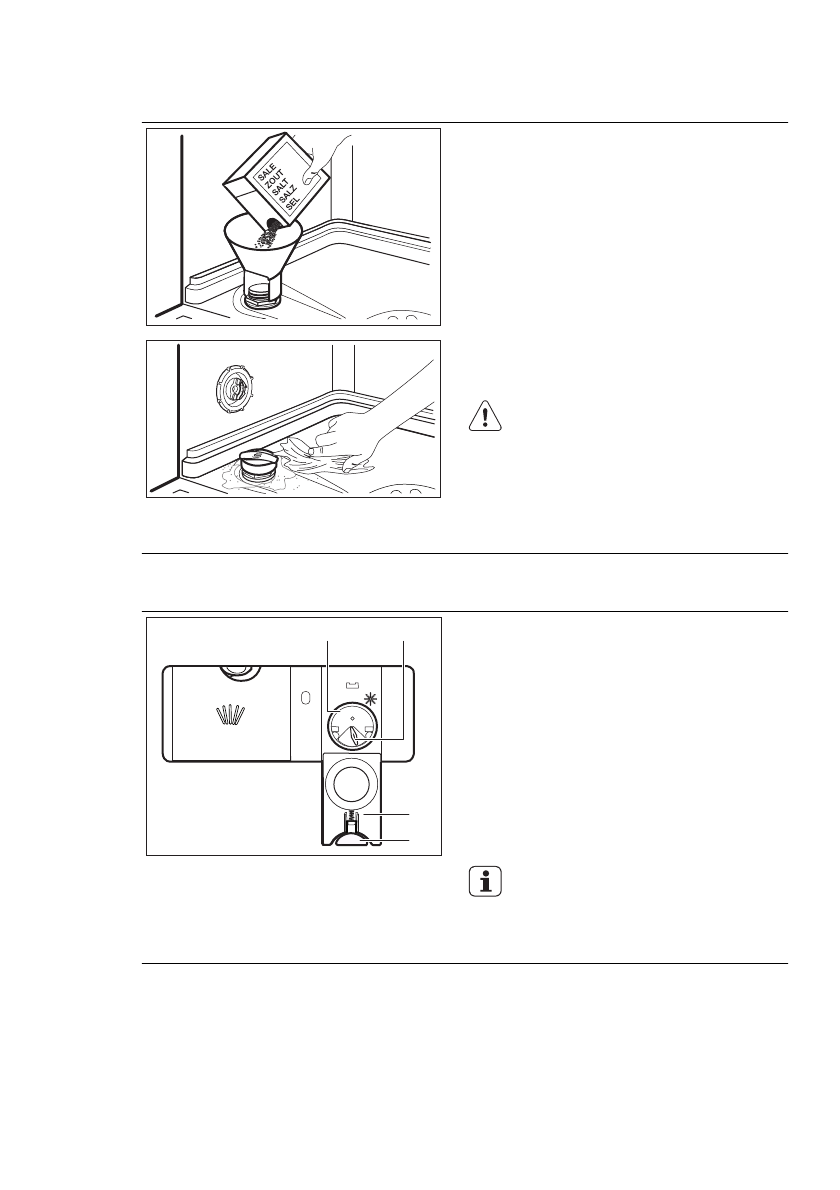 SALE
ZOUT
SALT
SALZ
SEL