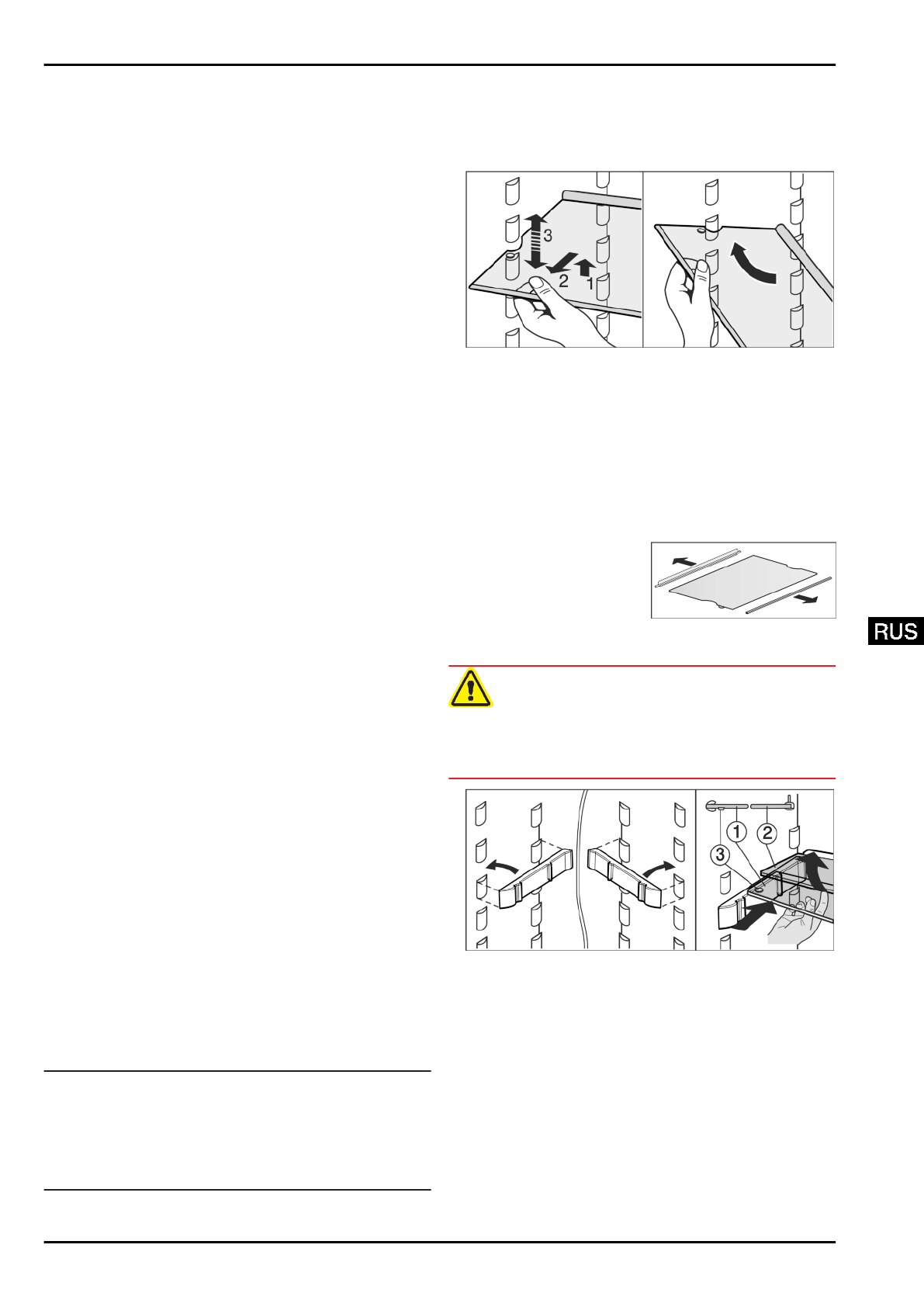 3
2
1

RUS

1
2
3