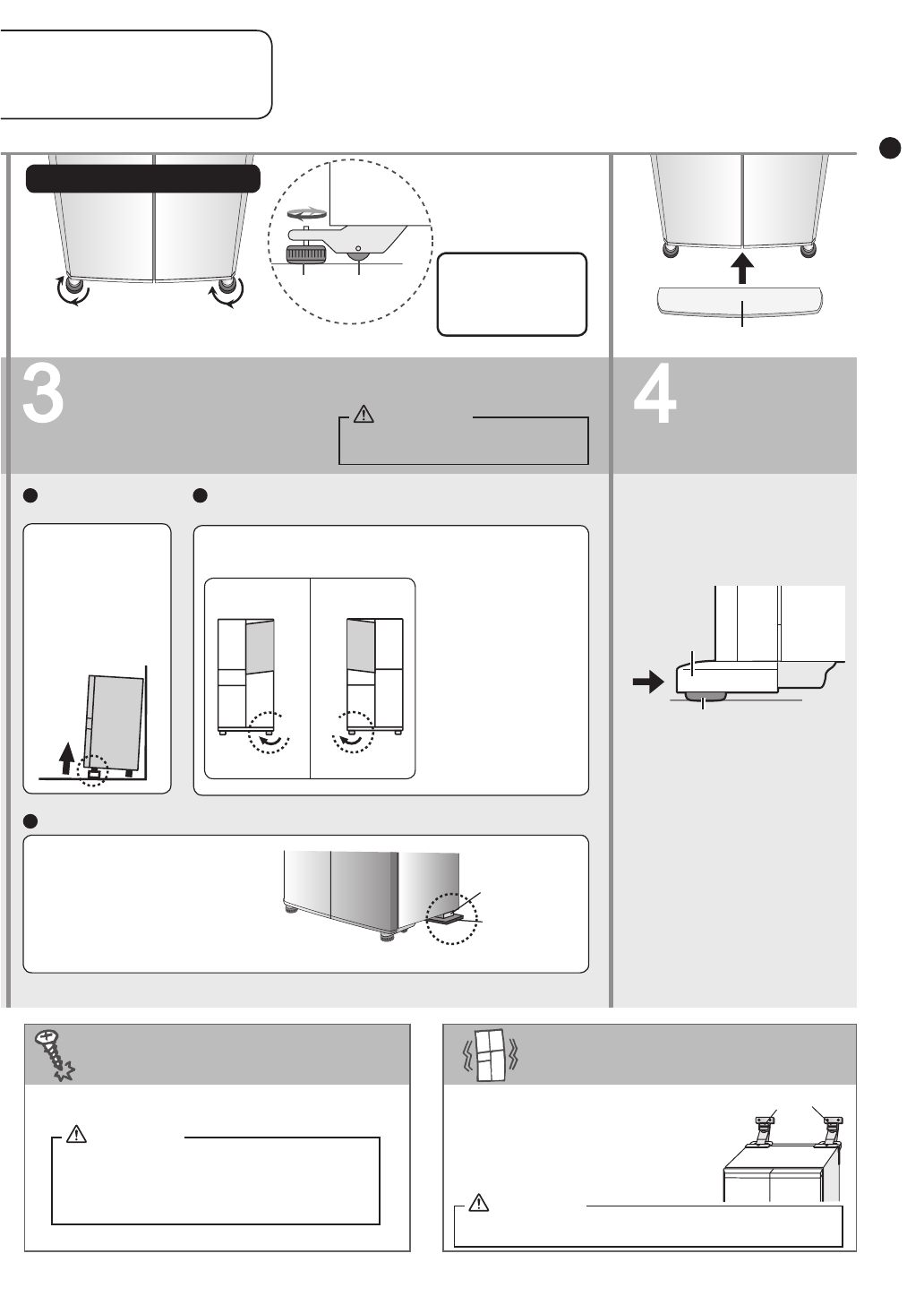 3

4