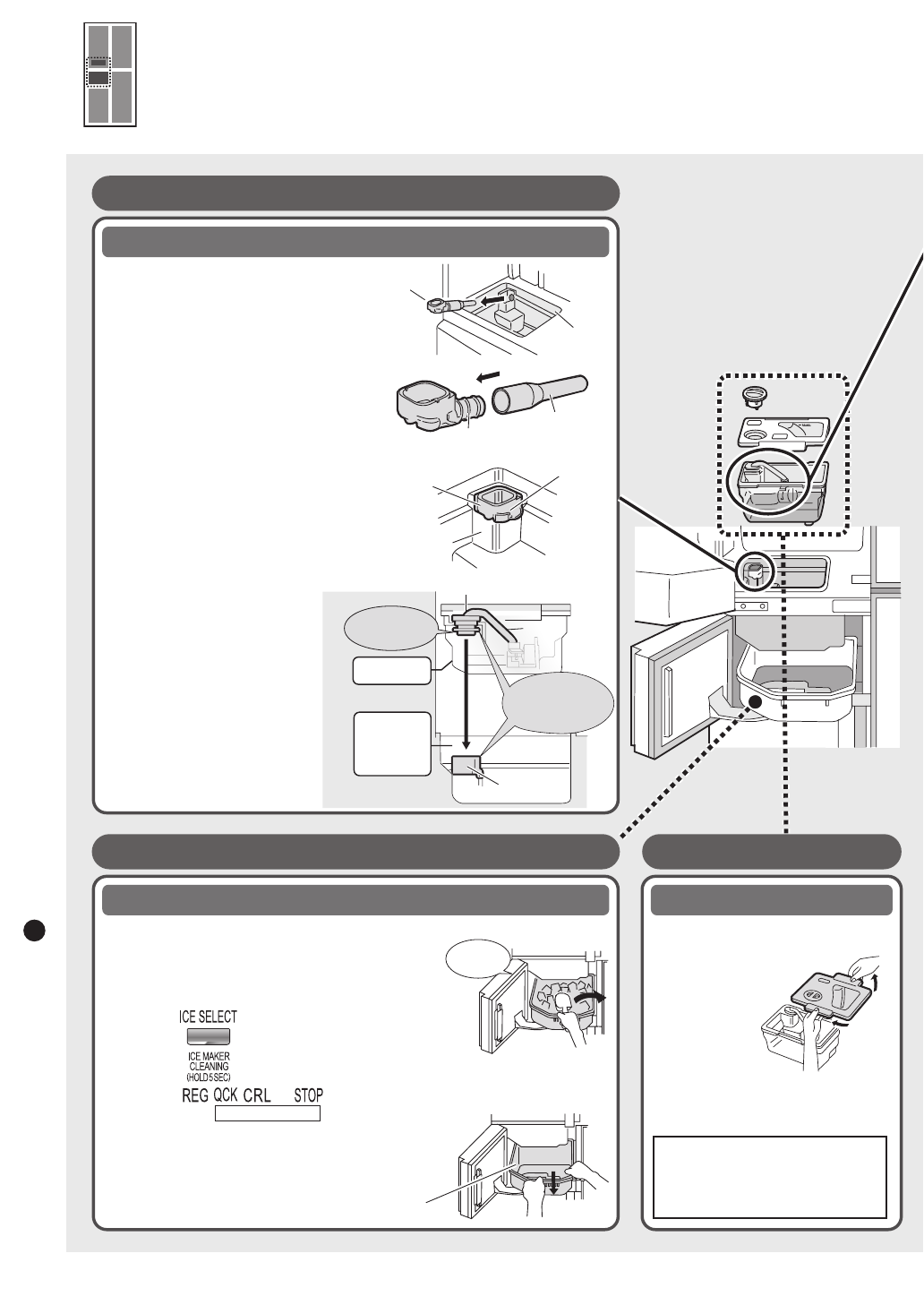 ICE SELECT

ICE MAKER CLEANING (HOLD 5 SEC)

REG QCK CRL STOP