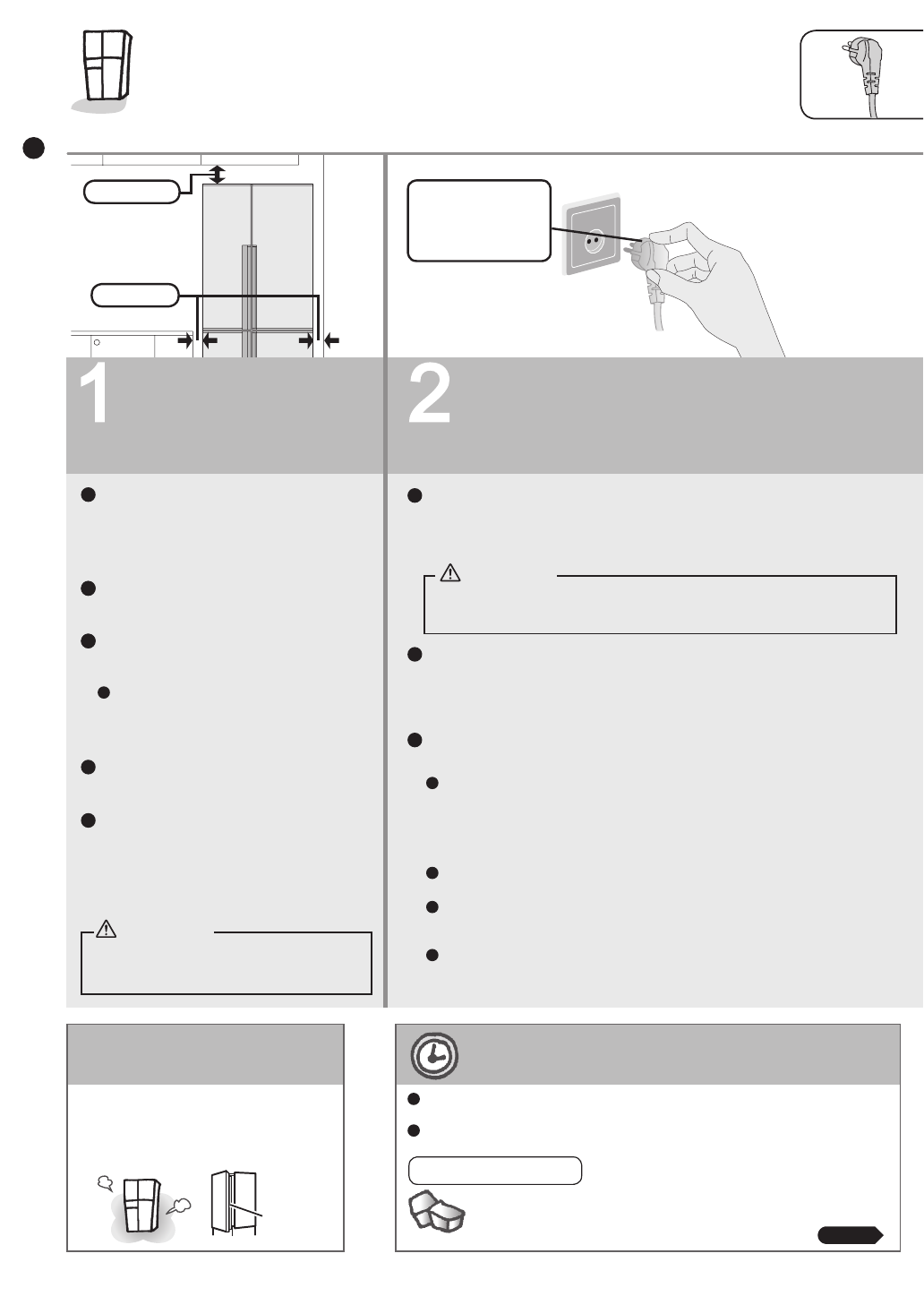 1

2