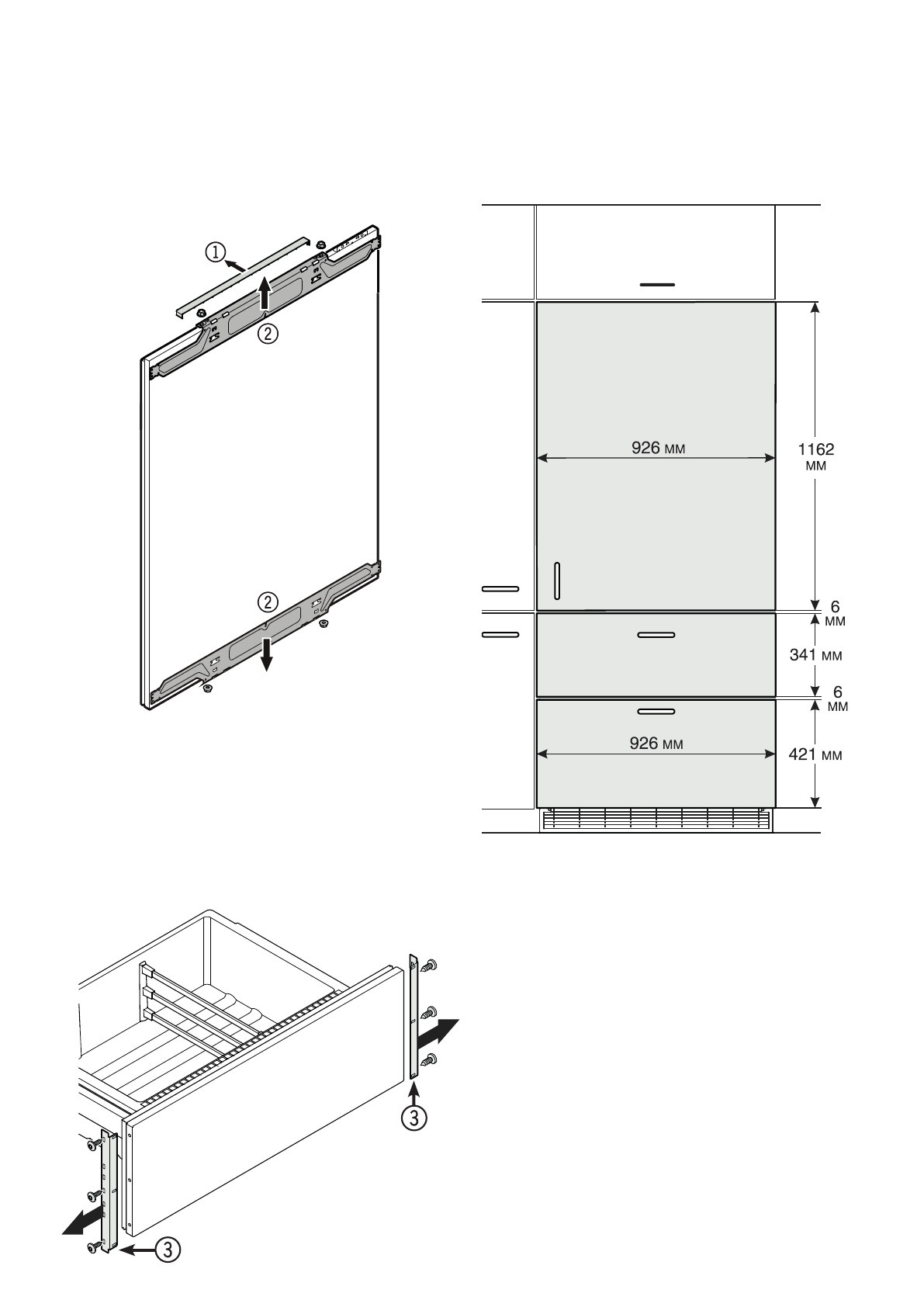 ①

②

②

926 мм

1162 мм

6 мм

341 мм

6 мм

926 мм

421 мм

③

③