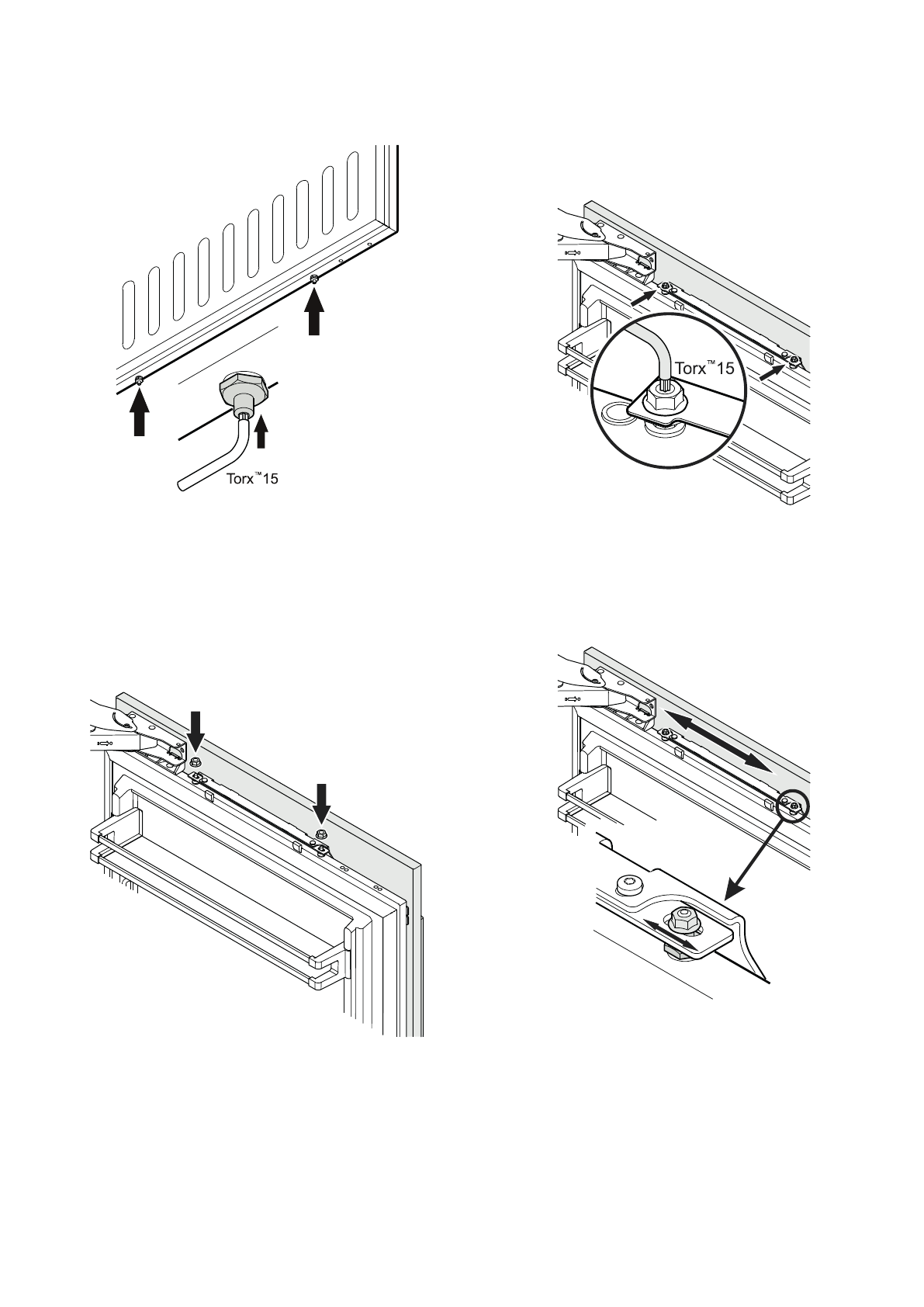 Torx™15

Torx™15