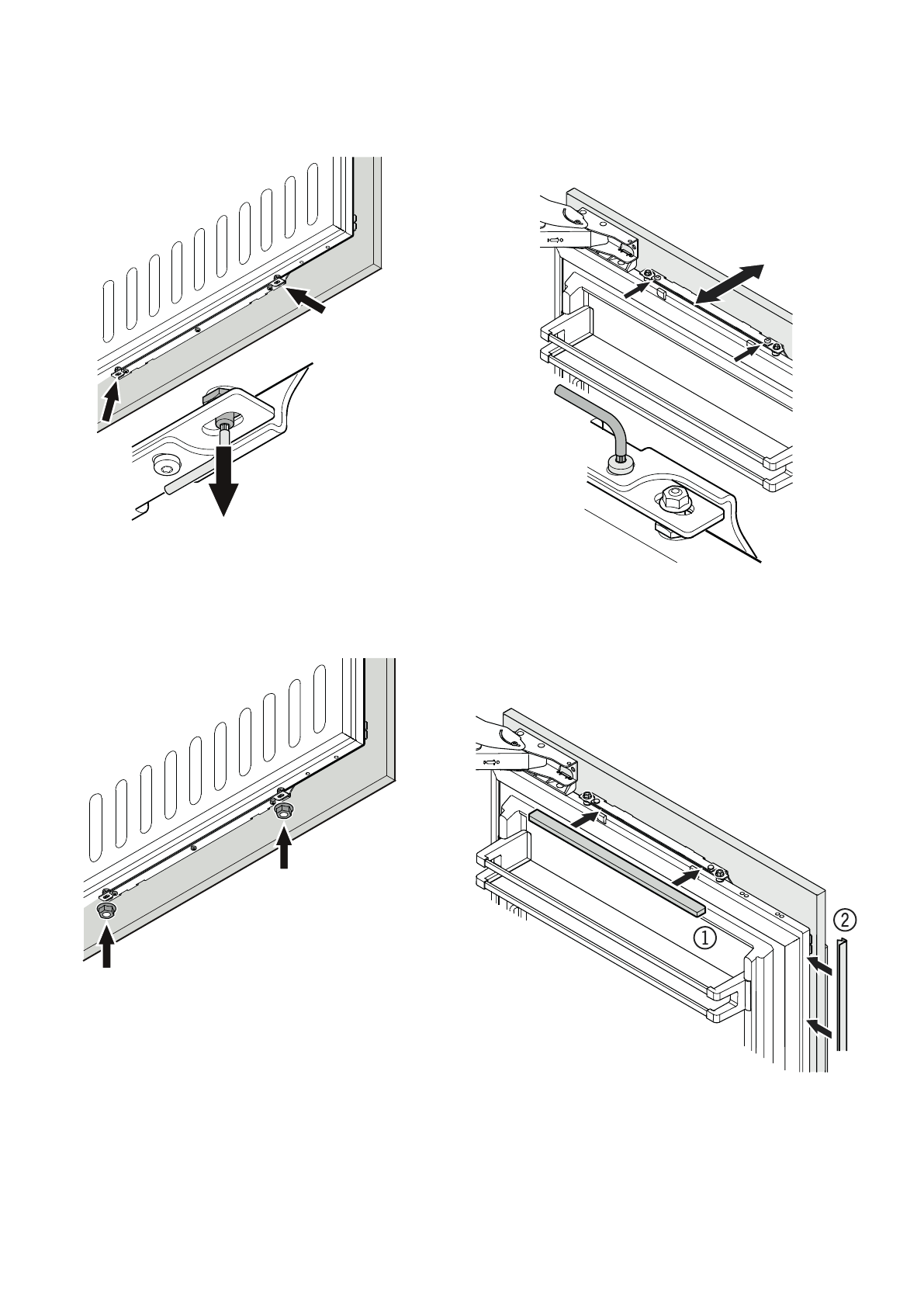 ①

②