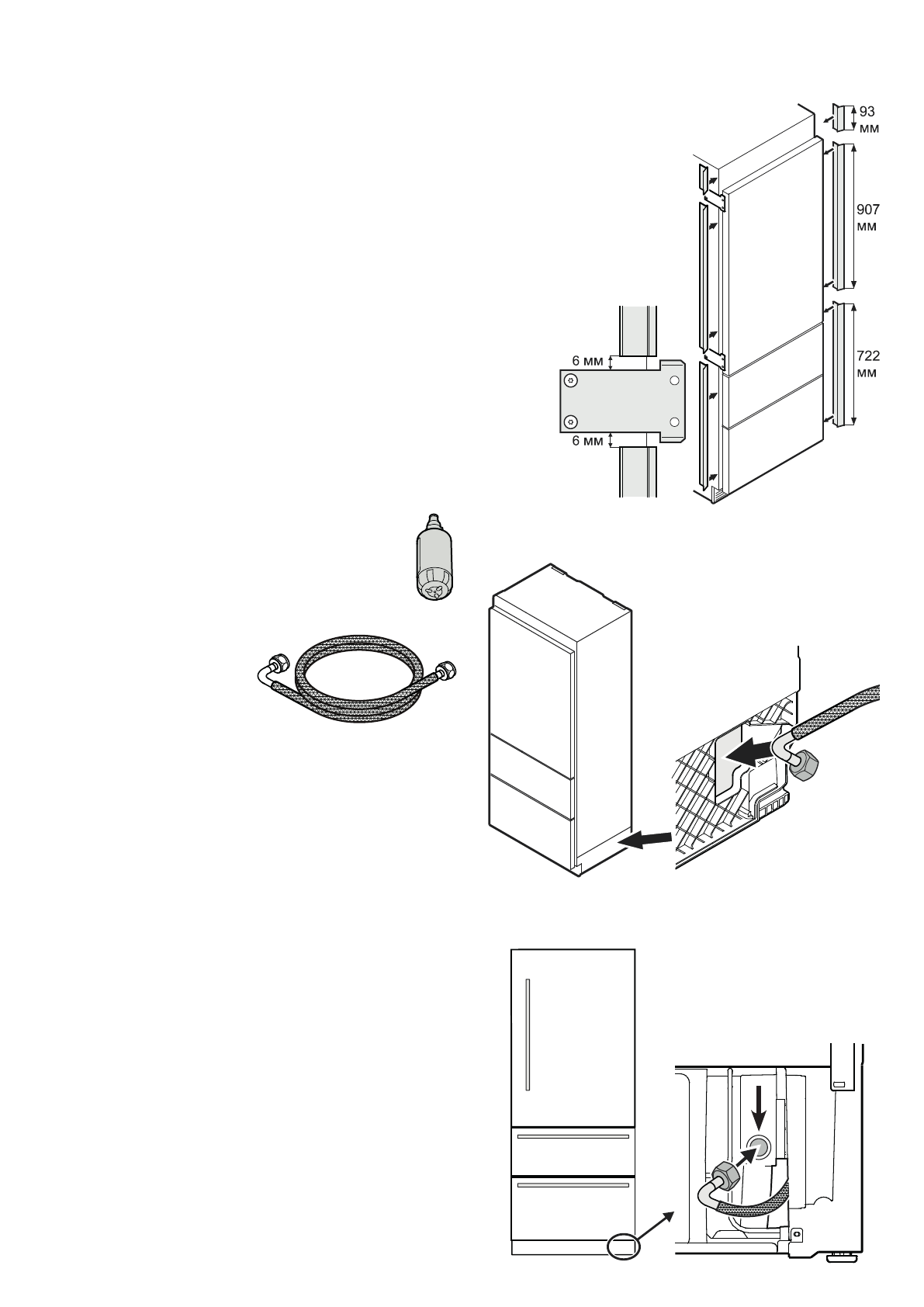 93 мм

907 мм

722 мм

6 мм

6 мм