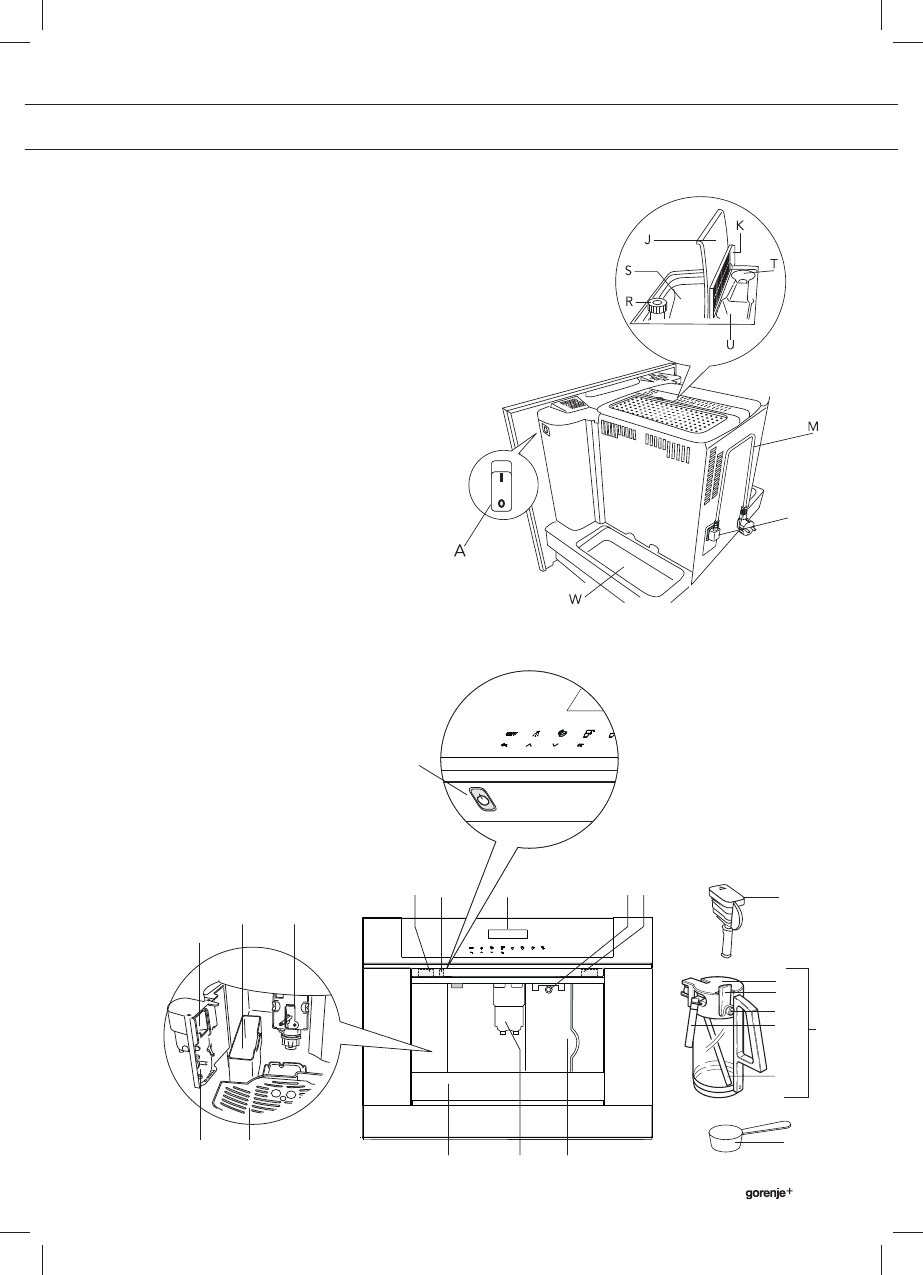 J
K
S
T
R
U
M
A
W

gorenje+