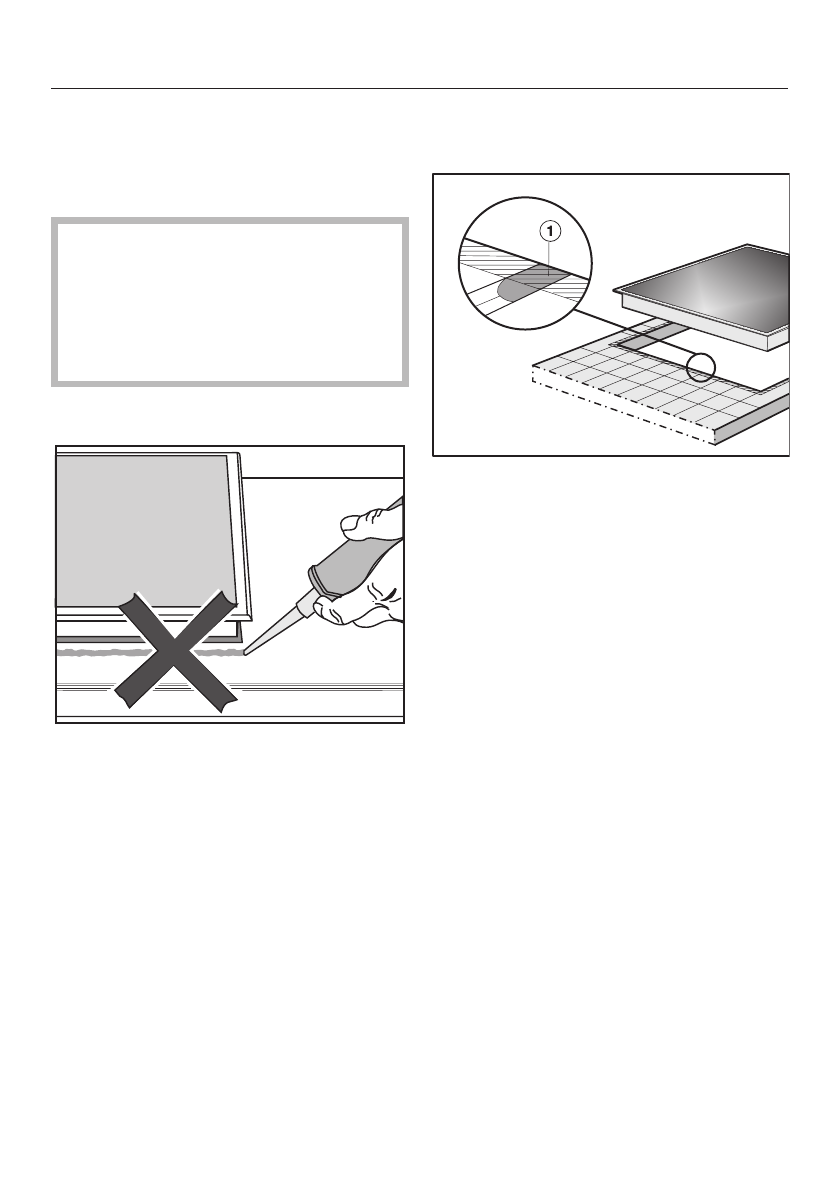 1