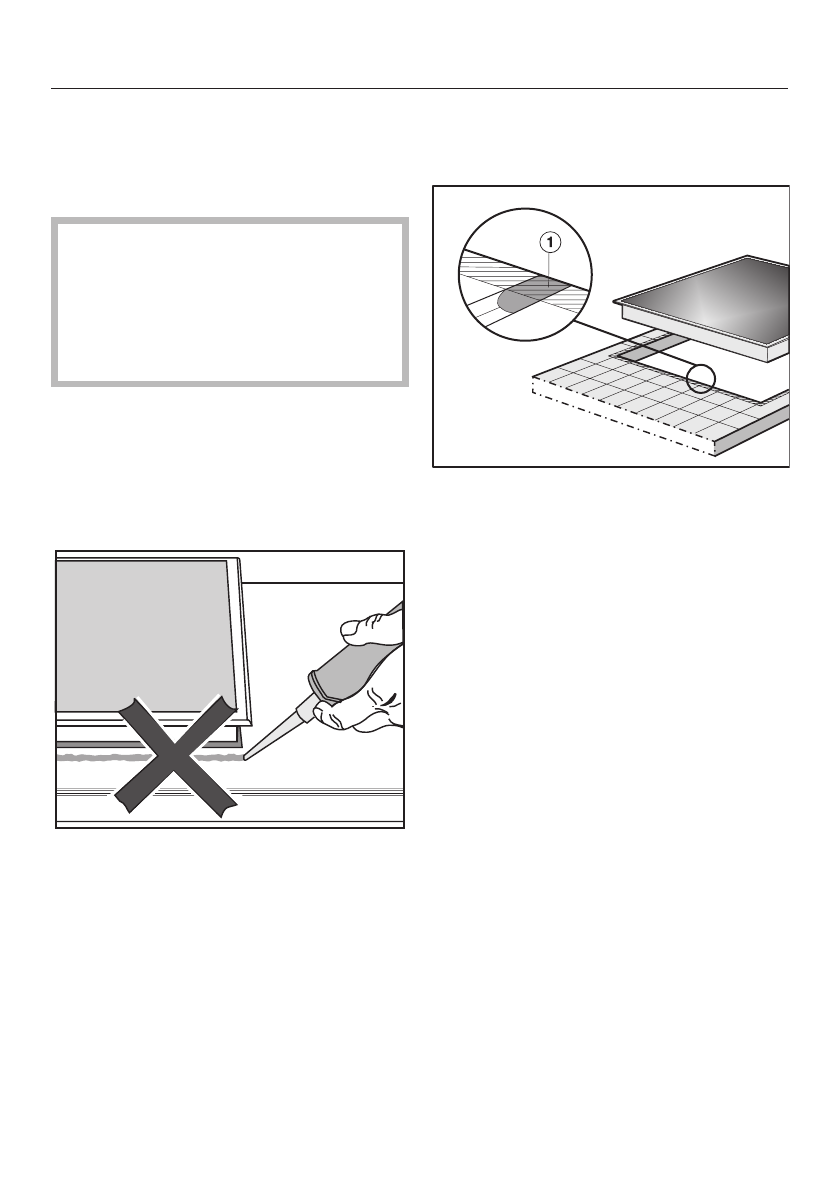 1