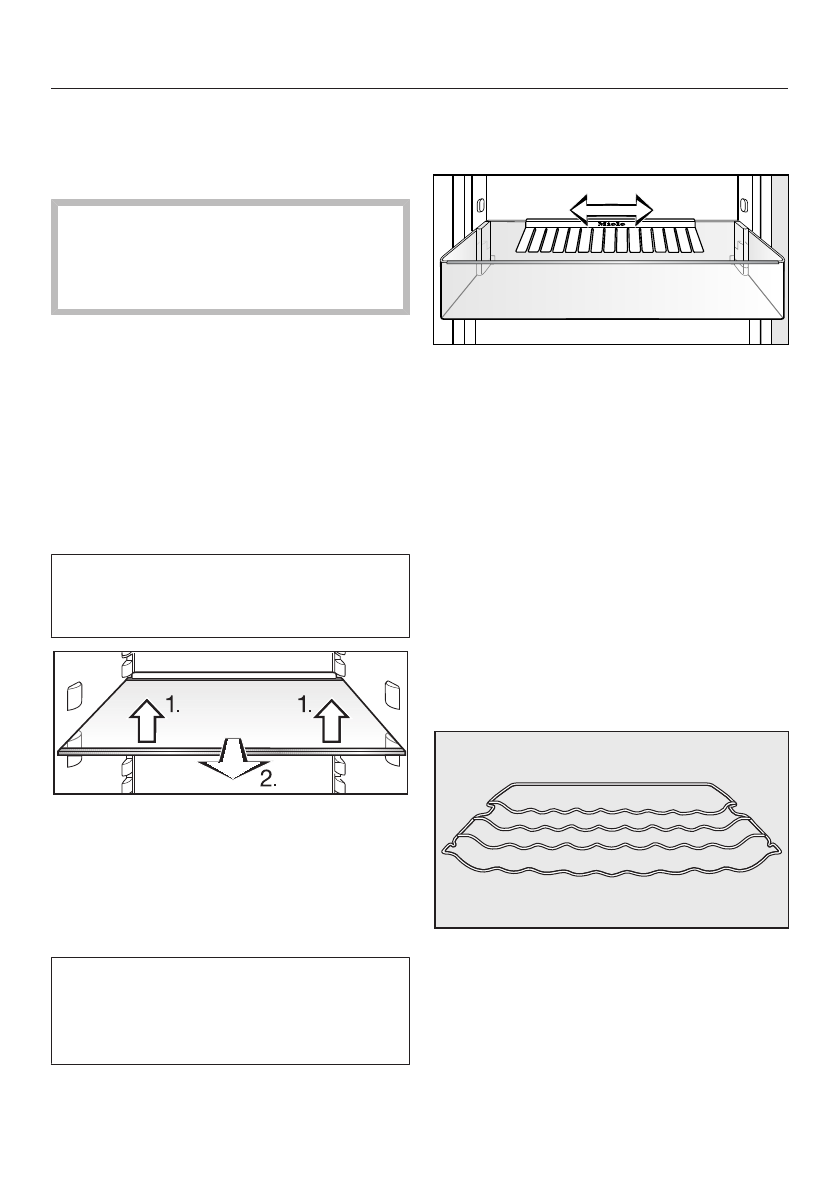 Miele

1.

1.

2.