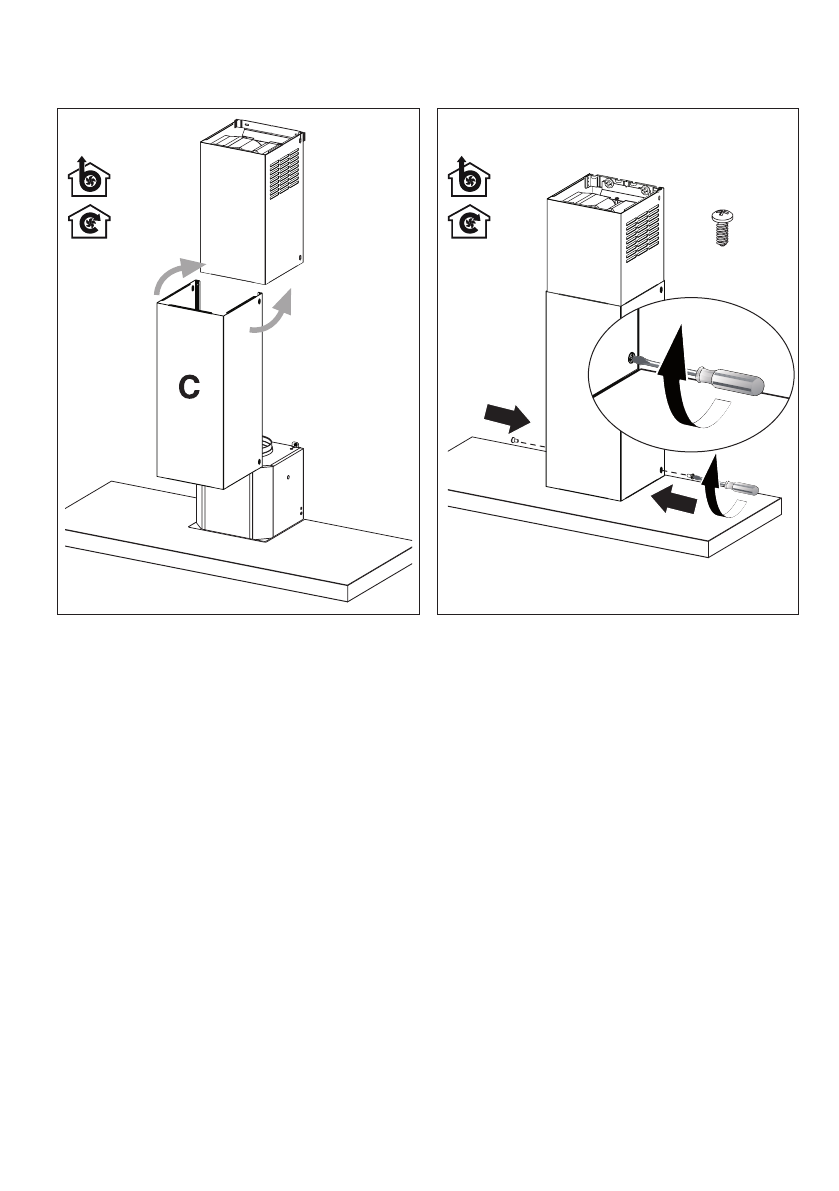 C