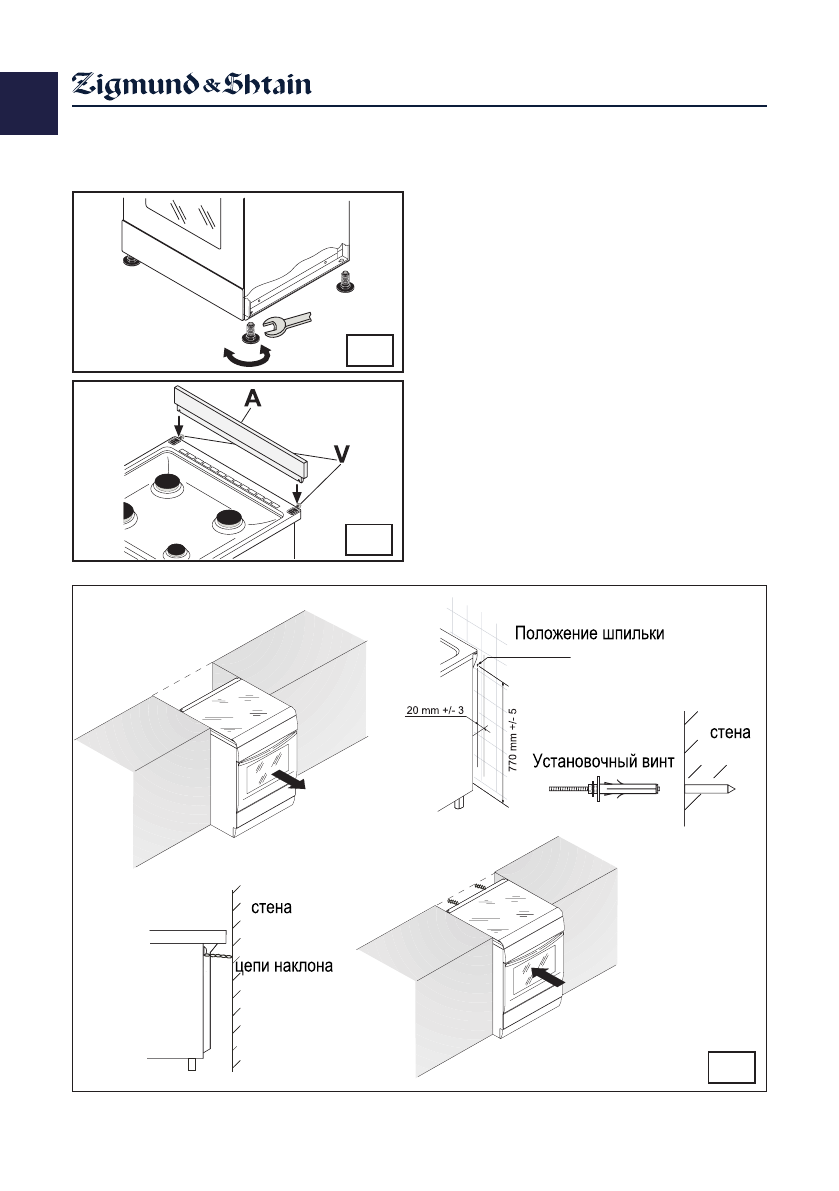 Zigmund & Shtain

A

V

Положение шпильки

20 mm +/- 3

770 mm +/- 5

стена

Установочный винт

стена

цепи наклона