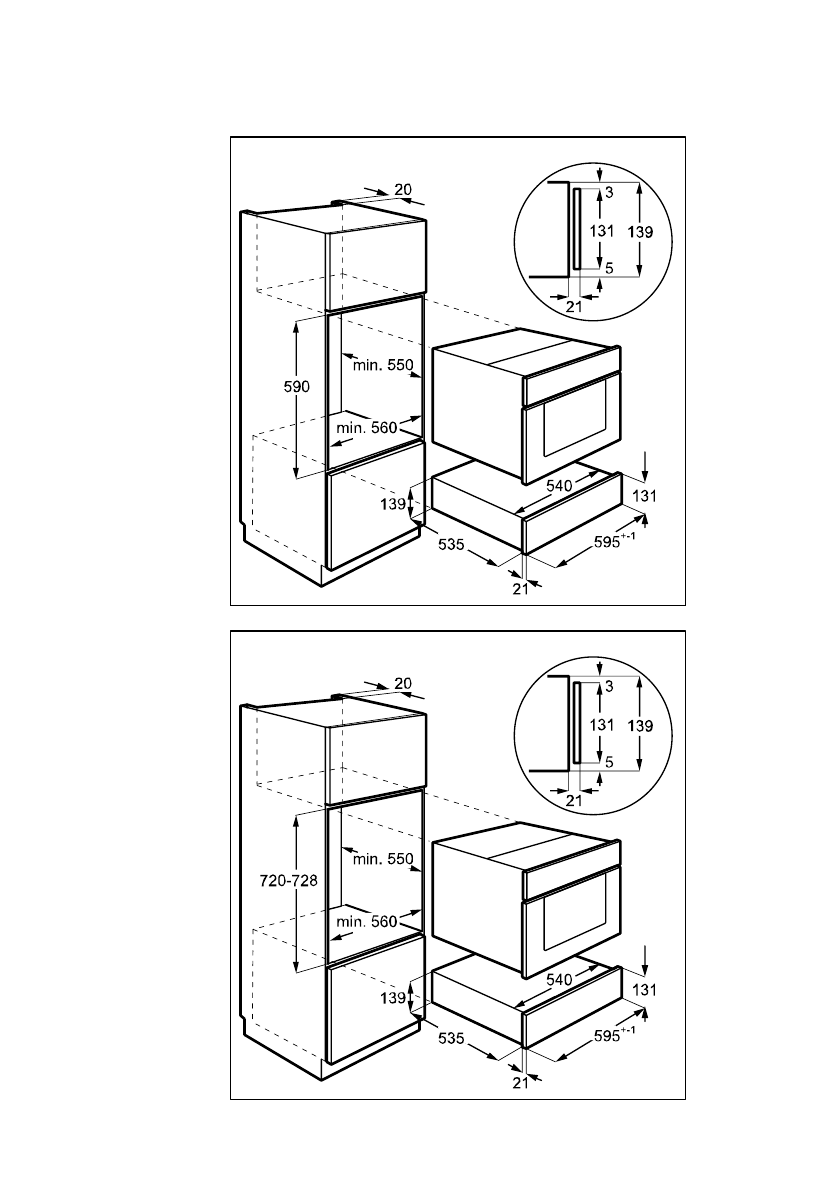 20
3
131
139
5
21
590
min. 550
min. 560
139
540
131
535
$595^{+-1}$
21

20
3
131
139
5
21
720-728
min. 550
min. 560
139
540
131
535
$595^{+-1}$
21